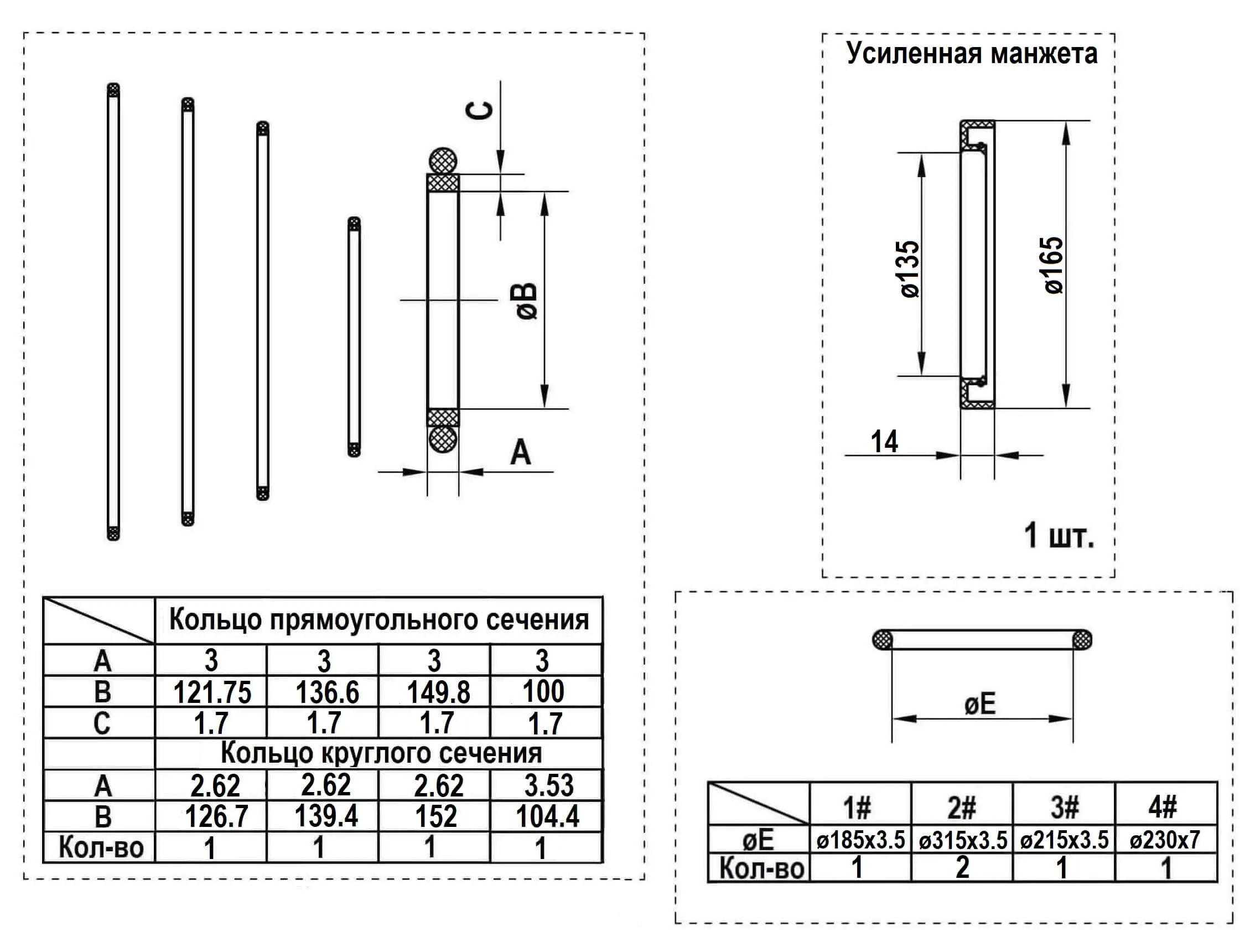 C

øB

A

| | Кольцо прямоугольного сечения | | | |
|---|---|---|---|---|
| A | 3 | 3 | 3 | 3 |
| B | 121.75 | 136.6 | 149.8 | 100 |
| C | 1.7 | 1.7 | 1.7 | 1.7 |
| | Кольцо круглого сечения | | | |
| A | 2.62 | 2.62 | 2.62 | 3.53 |
| B | 126.7 | 139.4 | 152 | 104.4 |
| Кол-во | 1 | 1 | 1 | 1 |

Усиленная манжета

ø135

ø165

14

1 шт.

øE

| | 1# | 2# | 3# | 4# |
|---|---|---|---|---|
| øE | ø185x3.5 | ø315x3.5 | ø215x3.5 | ø230x7 |
| Кол-во | 1 | 2 | 1 | 1 |