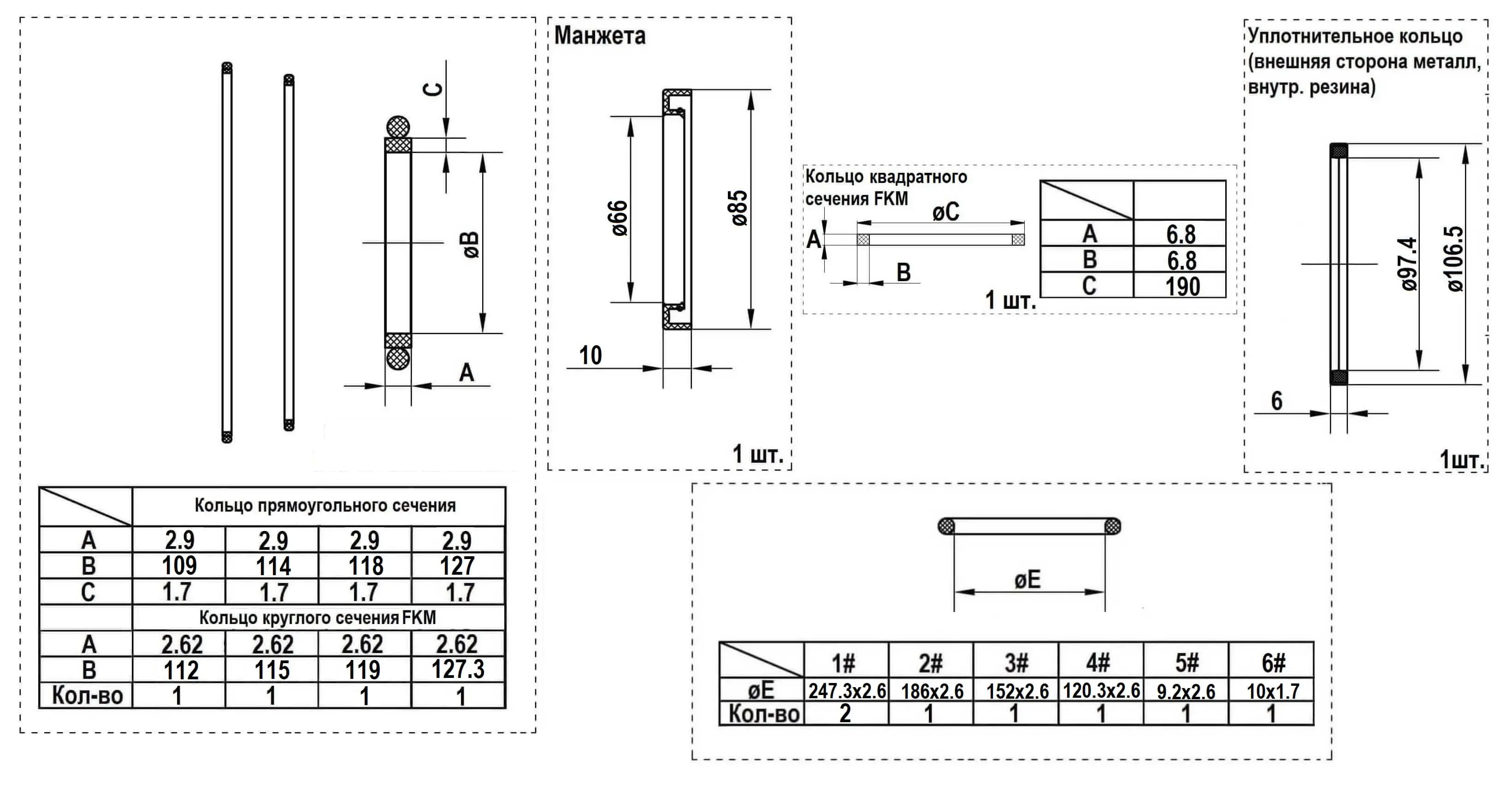 C

øB

A

| | Кольцо прямоугольного сечения | | | |
|---|---|---|---|---|
| A | 2.9 | 2.9 | 2.9 | 2.9 |
| B | 109 | 114 | 118 | 127 |
| C | 1.7 | 1.7 | 1.7 | 1.7 |
| | Кольцо круглого сечения FKM | | | |
| A | 2.62 | 2.62 | 2.62 | 2.62 |
| B | 112 | 115 | 119 | 127.3 |
| Кол-во | 1 | 1 | 1 | 1 |

Манжета

ø66

ø85

10

1 шт.

Кольцо квадратного сечения FKM

øC

A

B

1 шт.

| | |
|---|---|
| A | 6.8 |
| B | 6.8 |
| C | 190 |

Уплотнительное кольцо (внешняя сторона металл, внутр. резина)

ø97.4

ø106.5

6

1шт.

øE

| | 1# | 2# | 3# | 4# | 5# | 6# |
|---|---|---|---|---|---|---|
| øE | 247.3x2.6 | 186x2.6 | 152x2.6 | 120.3x2.6 | 9.2x2.6 | 10x1.7 |
| Кол-во | 2 | 1 | 1 | 1 | 1 | 1 |