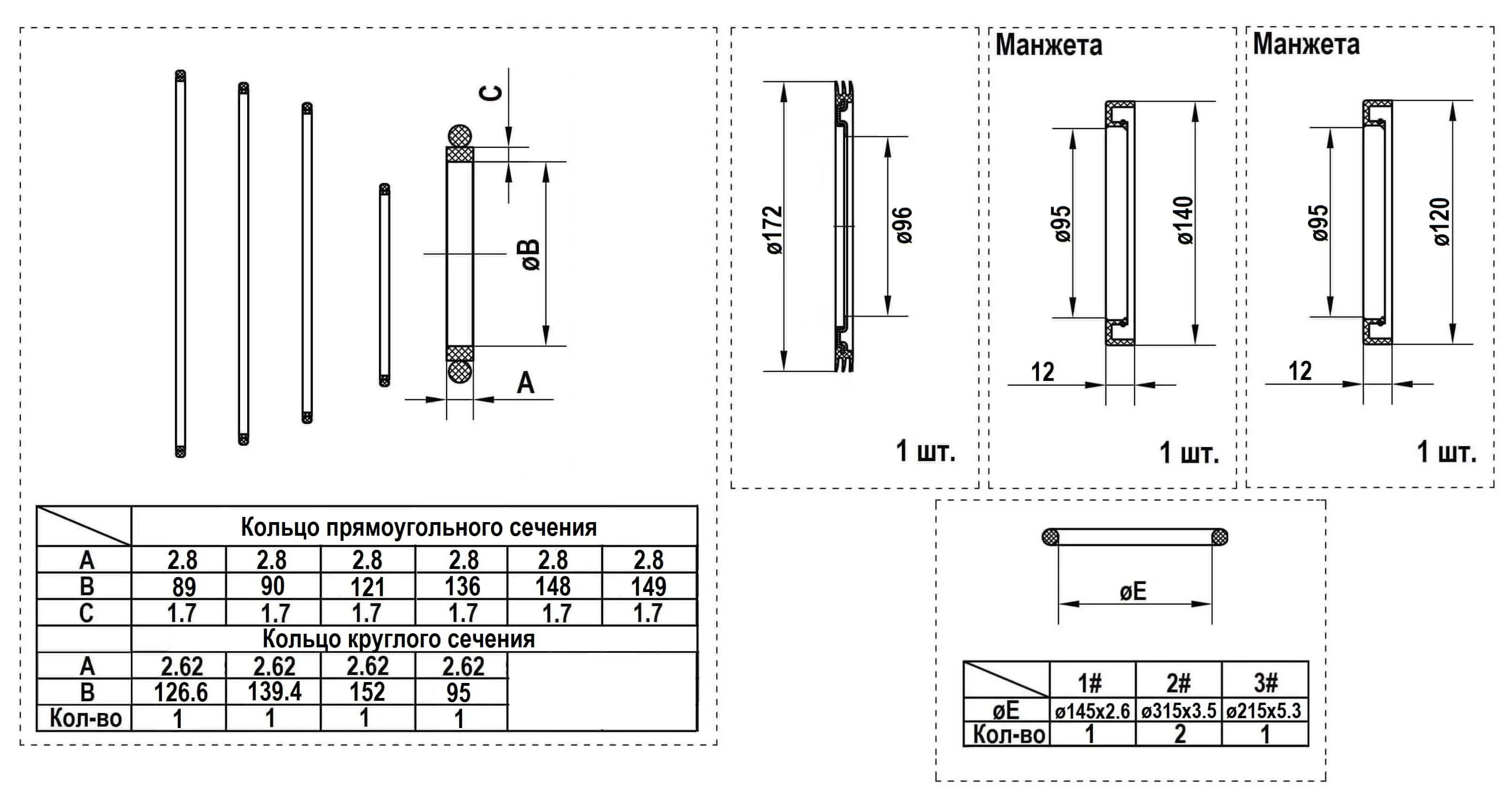 C

øB

A

| | Кольцо прямоугольного сечения | | | | | |
|---|---|---|---|---|---|---|
| A | 2.8 | 2.8 | 2.8 | 2.8 | 2.8 | 2.8 |
| B | 89 | 90 | 121 | 136 | 148 | 149 |
| C | 1.7 | 1.7 | 1.7 | 1.7 | 1.7 | 1.7 |
| | Кольцо круглого сечения | | | | | |
| A | 2.62 | 2.62 | 2.62 | 2.62 | | |
| B | 126.6 | 139.4 | 152 | 95 | | |
| Кол-во | 1 | 1 | 1 | 1 | | |

ø172

ø96

1 шт.

Манжета

ø95

ø140

12

1 шт.

Манжета

ø95

ø120

12

1 шт.

øE

| | 1# | 2# | 3# |
|---|---|---|---|
| øE | ø145x2.6 | ø315x3.5 | ø215x5.3 |
| Кол-во | 1 | 2 | 1 |