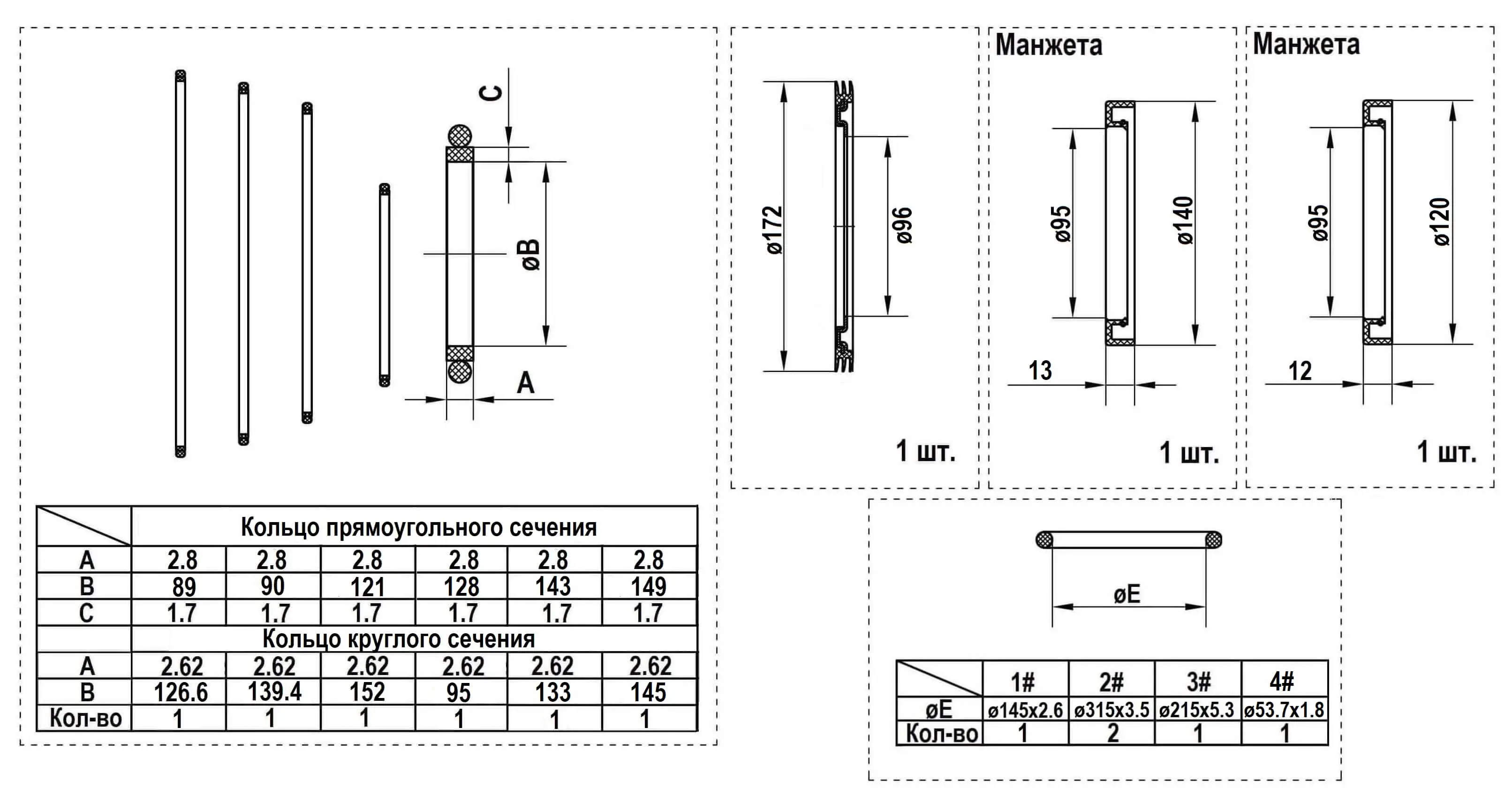 C

øB

A

| | Кольцо прямоугольного сечения | | | | | |
|---|---|---|---|---|---|---|
| A | 2.8 | 2.8 | 2.8 | 2.8 | 2.8 | 2.8 |
| B | 89 | 90 | 121 | 128 | 143 | 149 |
| C | 1.7 | 1.7 | 1.7 | 1.7 | 1.7 | 1.7 |
| | Кольцо круглого сечения | | | | | |
| A | 2.62 | 2.62 | 2.62 | 2.62 | 2.62 | 2.62 |
| B | 126.6 | 139.4 | 152 | 95 | 133 | 145 |
| Кол-во | 1 | 1 | 1 | 1 | 1 | 1 |

ø172

ø96

1 шт.

Манжета

ø95

ø140

13

1 шт.

Манжета

ø95

ø120

12

1 шт.

øE

| | 1# | 2# | 3# | 4# |
|---|---|---|---|---|
| øE | ø145x2.6 | ø315x3.5 | ø215x5.3 | ø53.7x1.8 |
| Кол-во | 1 | 2 | 1 | 1 |