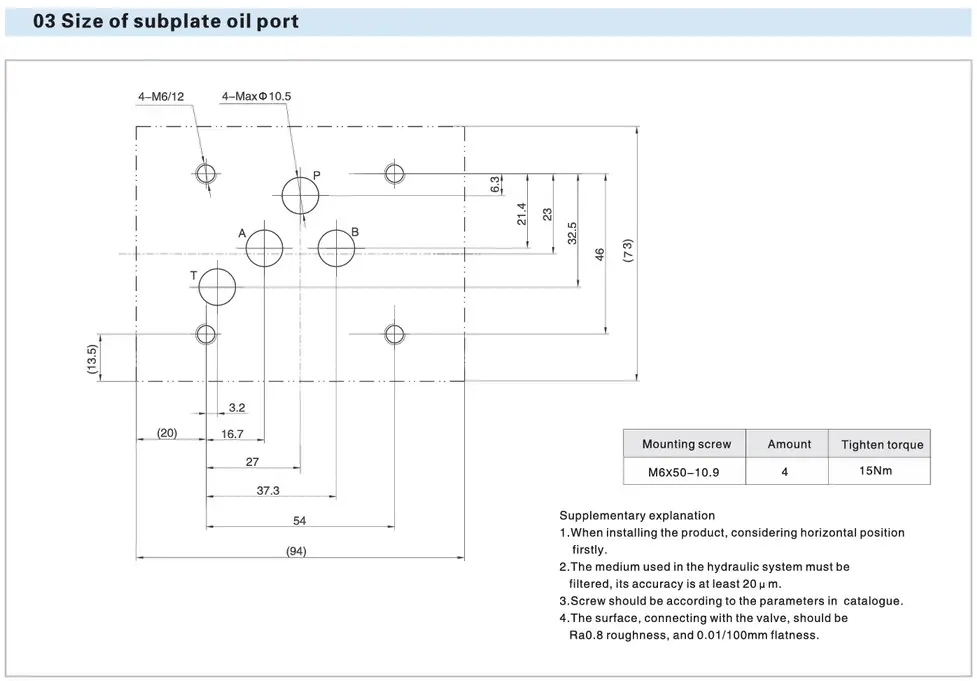 03 Size of subplate oil port

4–M6/12
4–MaxΦ10.5
P
A
B
T
6.3
21.4
23
32.5
46
(73)
(13.5)
3.2
(20)
16.7
27
37.3
54
(94)

| Mounting screw | Amount | Tighten torque |
|---|---|---|
| M6x50–10.9 | 4 | 15Nm |

Supplementary explanation
1.When installing the product, considering horizontal position firstly.
2.The medium used in the hydraulic system must be filtered, its accuracy is at least 20 μ m.
3.Screw should be according to the parameters in catalogue.
4.The surface, connecting with the valve, should be Ra0.8 roughness, and 0.01/100mm flatness.