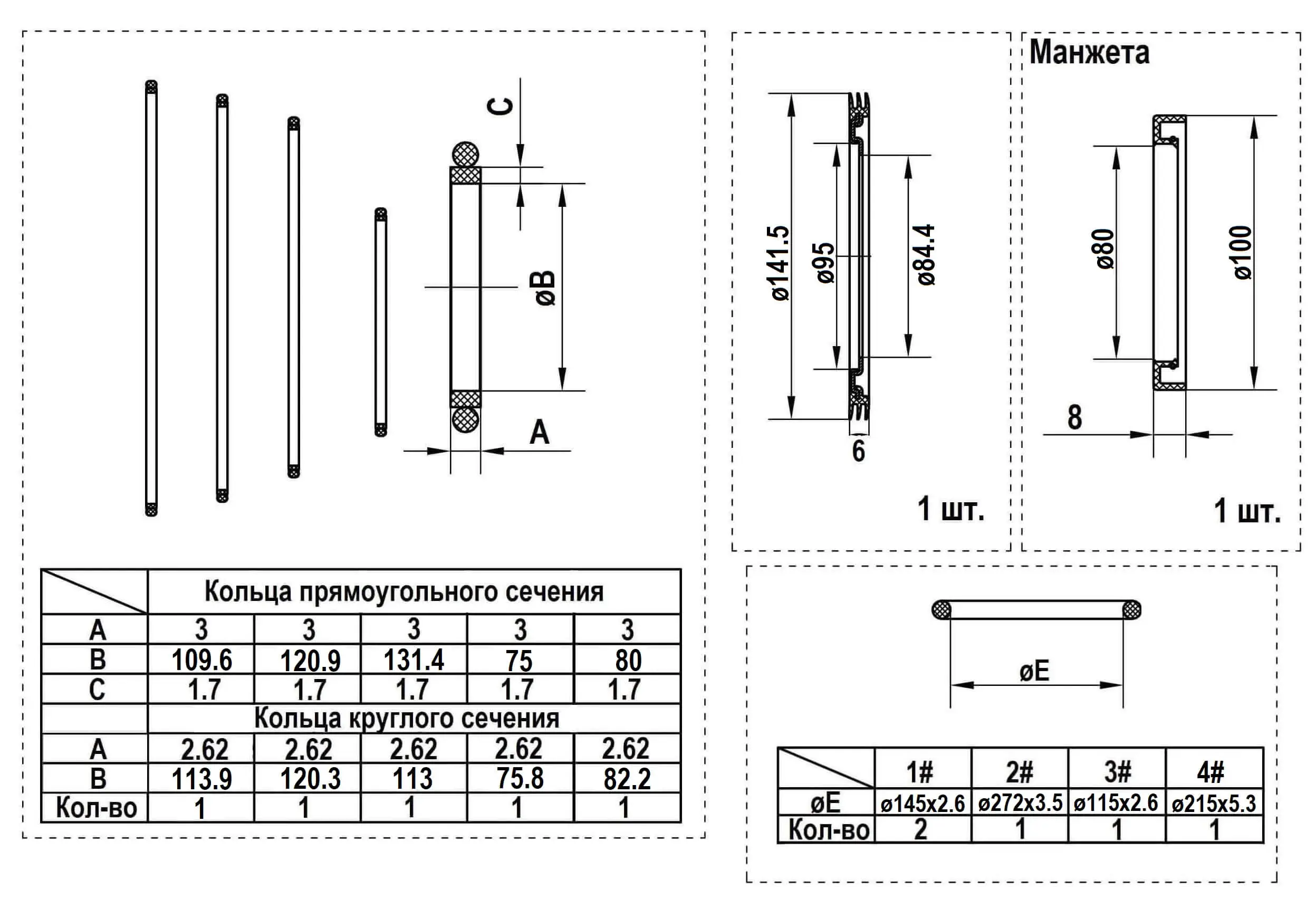 C

øB

A

| | Кольца прямоугольного сечения | | | | |
|---|---|---|---|---|---|
| A | 3 | 3 | 3 | 3 | 3 |
| B | 109.6 | 120.9 | 131.4 | 75 | 80 |
| C | 1.7 | 1.7 | 1.7 | 1.7 | 1.7 |
| | Кольца круглого сечения | | | | |
| A | 2.62 | 2.62 | 2.62 | 2.62 | 2.62 |
| B | 113.9 | 120.3 | 113 | 75.8 | 82.2 |
| Кол-во | 1 | 1 | 1 | 1 | 1 |

ø141.5

ø95

ø84.4

6

1 шт.

Манжета

ø80

ø100

8

1 шт.

øE

| | 1# | 2# | 3# | 4# |
|---|---|---|---|---|
| øE | ø145x2.6 | ø272x3.5 | ø115x2.6 | ø215x5.3 |
| Кол-во | 2 | 1 | 1 | 1 |