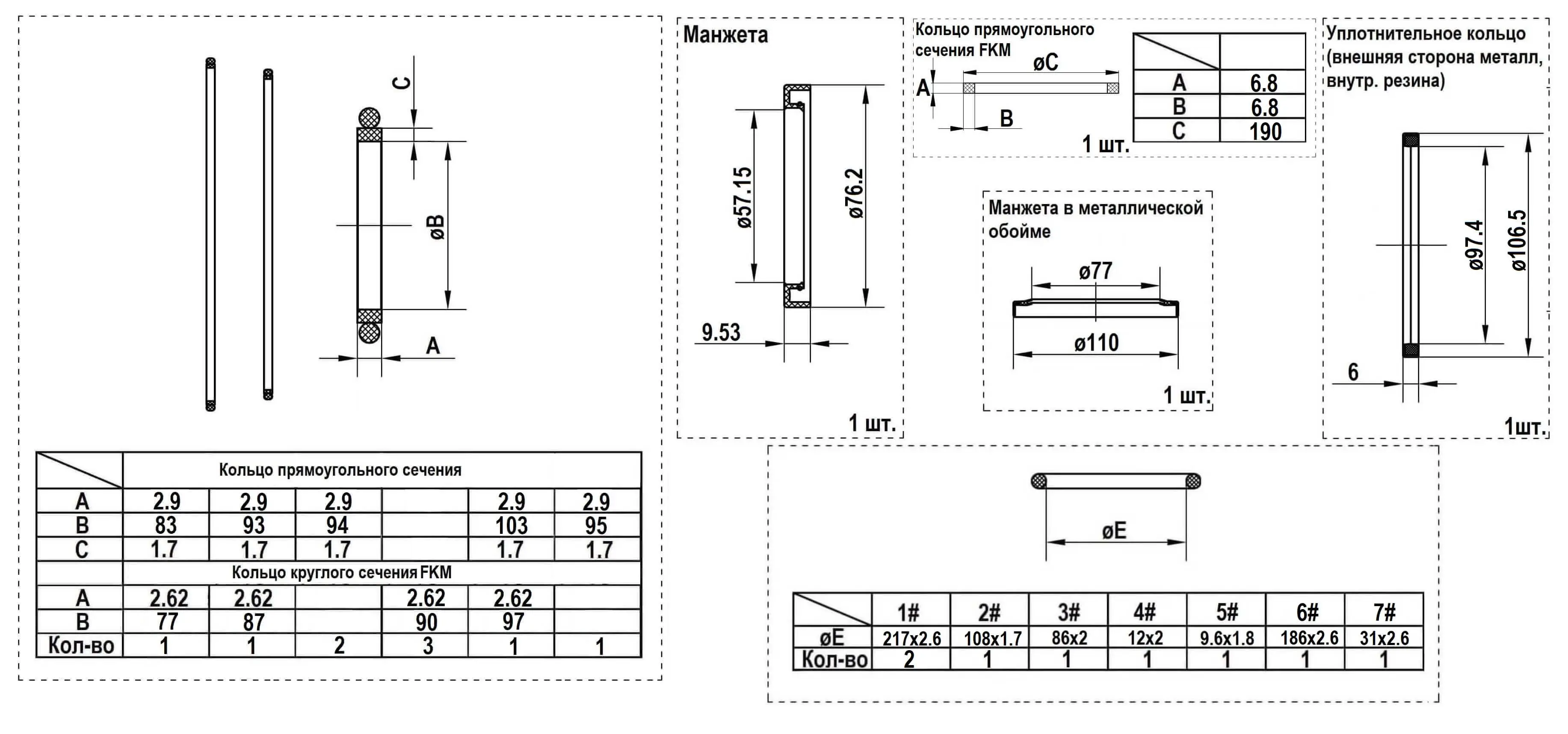 C

øB

A

| | Кольцо прямоугольного сечения | | | | | |
|---|---|---|---|---|---|---|
| A | 2.9 | 2.9 | 2.9 | | 2.9 | 2.9 |
| B | 83 | 93 | 94 | | 103 | 95 |
| C | 1.7 | 1.7 | 1.7 | | 1.7 | 1.7 |
| | Кольцо круглого сечения FKM | | | | | |
| A | 2.62 | 2.62 | | 2.62 | 2.62 | |
| B | 77 | 87 | | 90 | 97 | |
| Кол-во | 1 | 1 | 2 | 3 | 1 | 1 |

Манжета

ø57.15

ø76.2

9.53

1 шт.

Кольцо прямоугольного сечения FKM

øC

A

B

1 шт.

| | |
|---|---|
| A | 6.8 |
| B | 6.8 |
| C | 190 |

Манжета в металлической обойме

ø77

ø110

1 шт.

Уплотнительное кольцо (внешняя сторона металл, внутр. резина)

ø97.4

ø106.5

6

1шт.

øE

| | 1# | 2# | 3# | 4# | 5# | 6# | 7# |
|---|---|---|---|---|---|---|---|
| øE | 217x2.6 | 108x1.7 | 86x2 | 12x2 | 9.6x1.8 | 186x2.6 | 31x2.6 |
| Кол-во | 2 | 1 | 1 | 1 | 1 | 1 | 1 |