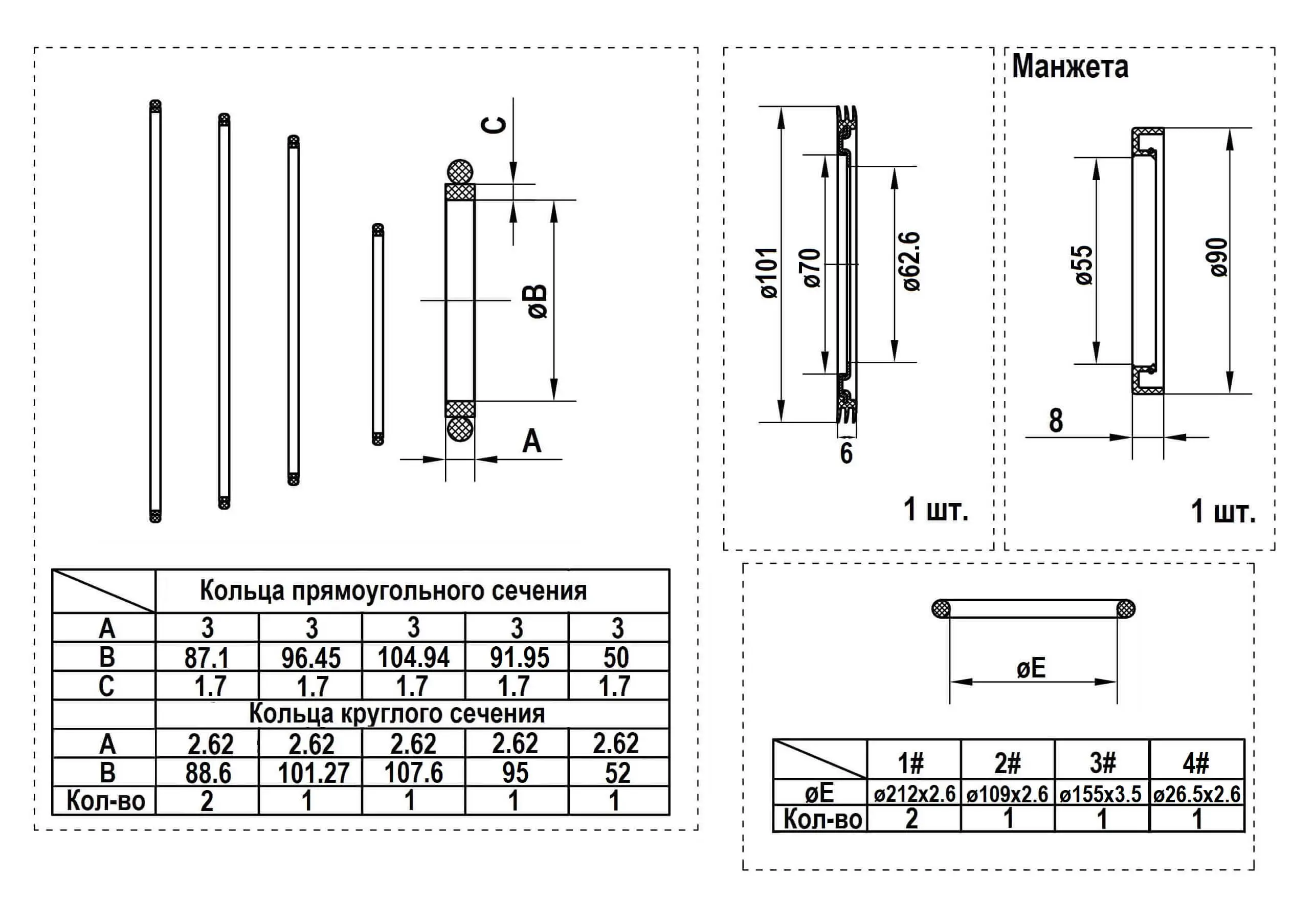 C

øB

A

| | Кольца прямоугольного сечения | | | | |
|---|---|---|---|---|---|
| A | 3 | 3 | 3 | 3 | 3 |
| B | 87.1 | 96.45 | 104.94 | 91.95 | 50 |
| C | 1.7 | 1.7 | 1.7 | 1.7 | 1.7 |
| | Кольца круглого сечения | | | | |
| A | 2.62 | 2.62 | 2.62 | 2.62 | 2.62 |
| B | 88.6 | 101.27 | 107.6 | 95 | 52 |
| Кол-во | 2 | 1 | 1 | 1 | 1 |

ø101

ø70

ø62.6

6

1 шт.

Манжета

ø55

ø90

8

1 шт.

øE

| | 1# | 2# | 3# | 4# |
|---|---|---|---|---|
| øE | ø212x2.6 | ø109x2.6 | ø155x3.5 | ø26.5x2.6 |
| Кол-во | 2 | 1 | 1 | 1 |