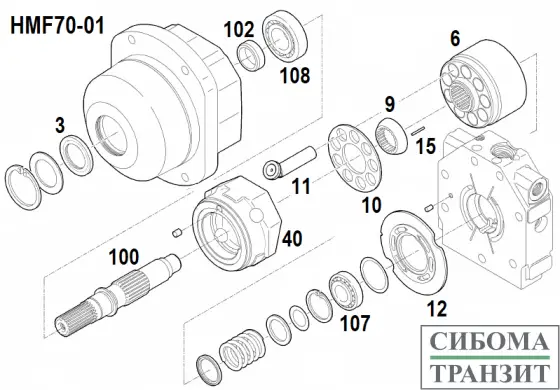 HMF70-01

102
108
6
3
9
15
11
10
40
100
12
107

СИБОМА
ТРАНЗИТ