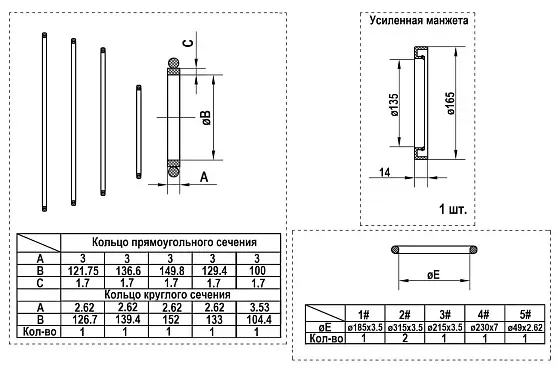 C

øB

A

| | Кольцо прямоугольного сечения | | | | |
|---|---|---|---|---|---|
| A | 3 | 3 | 3 | 3 | 3 |
| B | 121.75 | 136.6 | 149.8 | 129.4 | 100 |
| C | 1.7 | 1.7 | 1.7 | 1.7 | 1.7 |
| | Кольцо круглого сечения | | | | |
| A | 2.62 | 2.62 | 2.62 | 2.62 | 3.53 |
| B | 126.7 | 139.4 | 152 | 133 | 104.4 |
| Кол-во | 1 | 1 | 1 | 1 | 1 |

Усиленная манжета

ø135

ø165

14

1 шт.

øE

| | 1# | 2# | 3# | 4# | 5# |
|---|---|---|---|---|---|
| øE | ø185x3.5 | ø315x3.5 | ø215x3.5 | ø230x7 | ø49x2.62 |
| Кол-во | 1 | 2 | 1 | 1 | 1 |