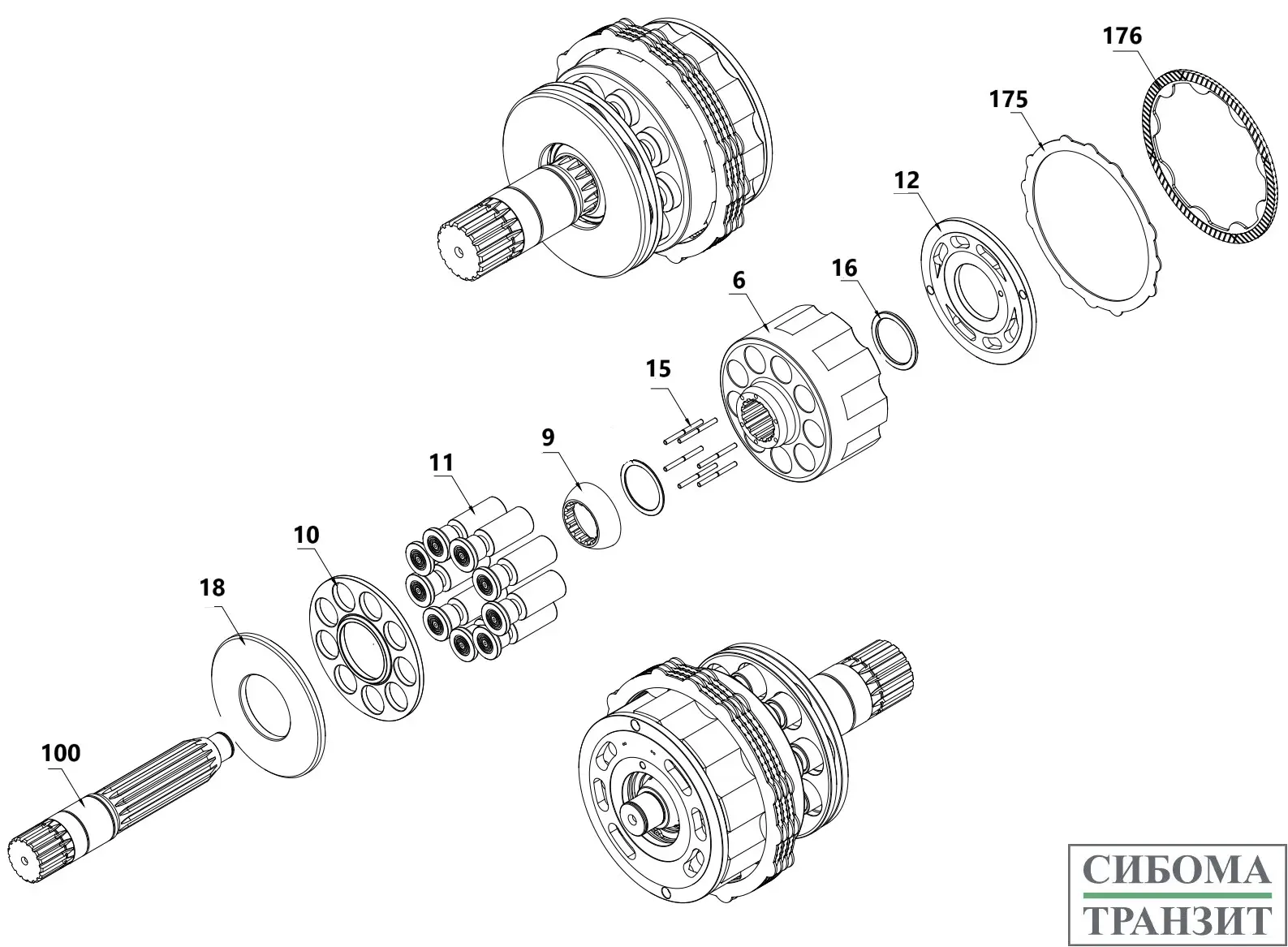 176
175
12
16
6
15
9
11
10
18
100
СИБОМА
ТРАНЗИТ