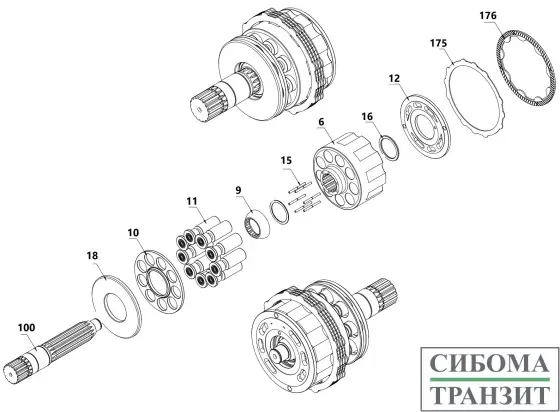 176
175
12
16
6
15
9
11
10
18
100
СИБОМА
ТРАНЗИТ