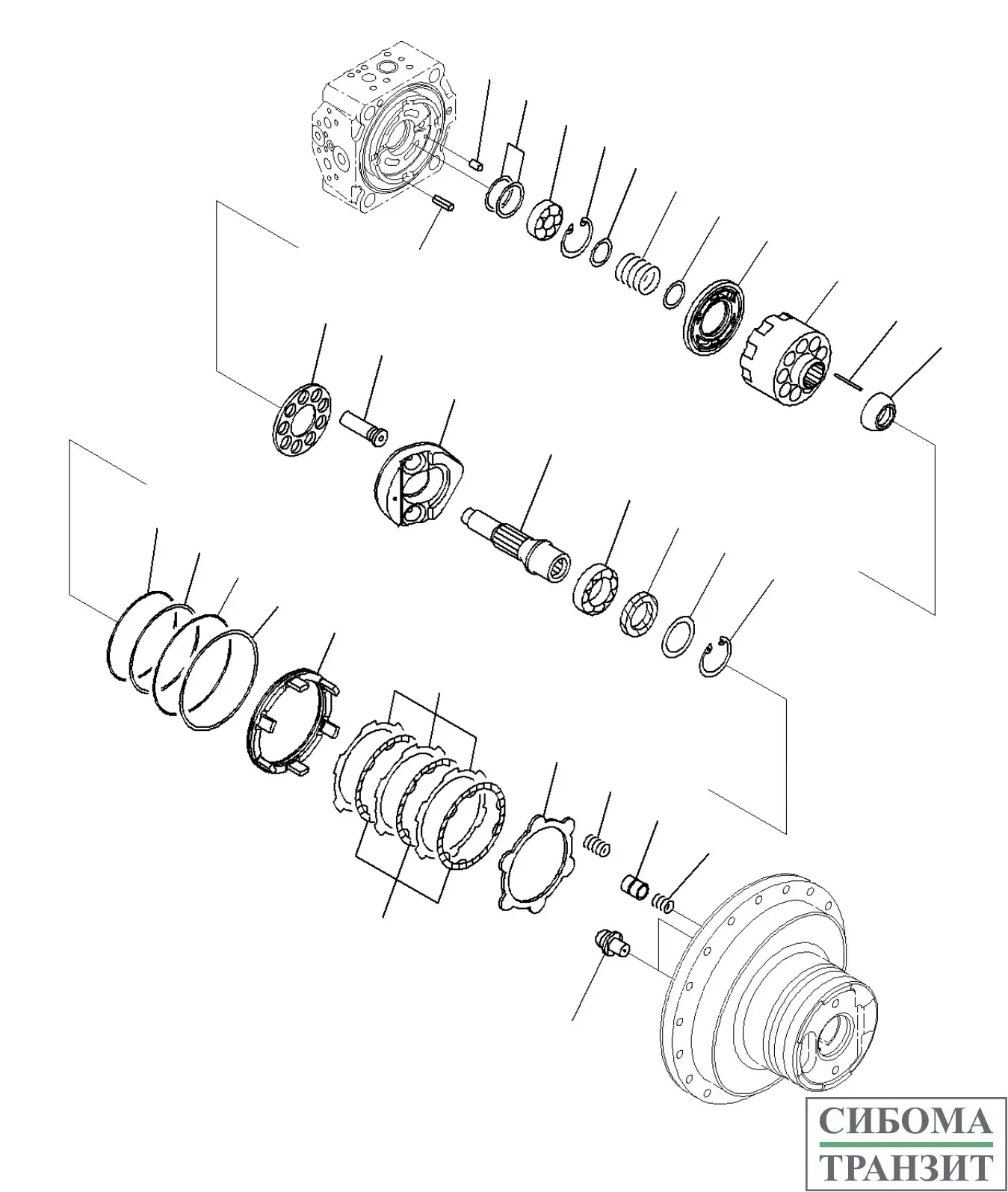 СИБОМА
ТРАНЗИТ