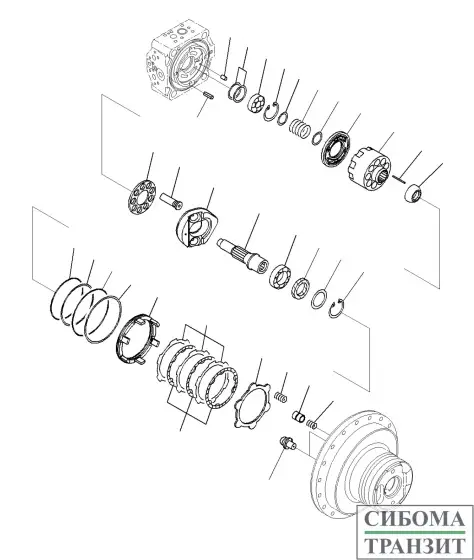 СИБОМА
ТРАНЗИТ