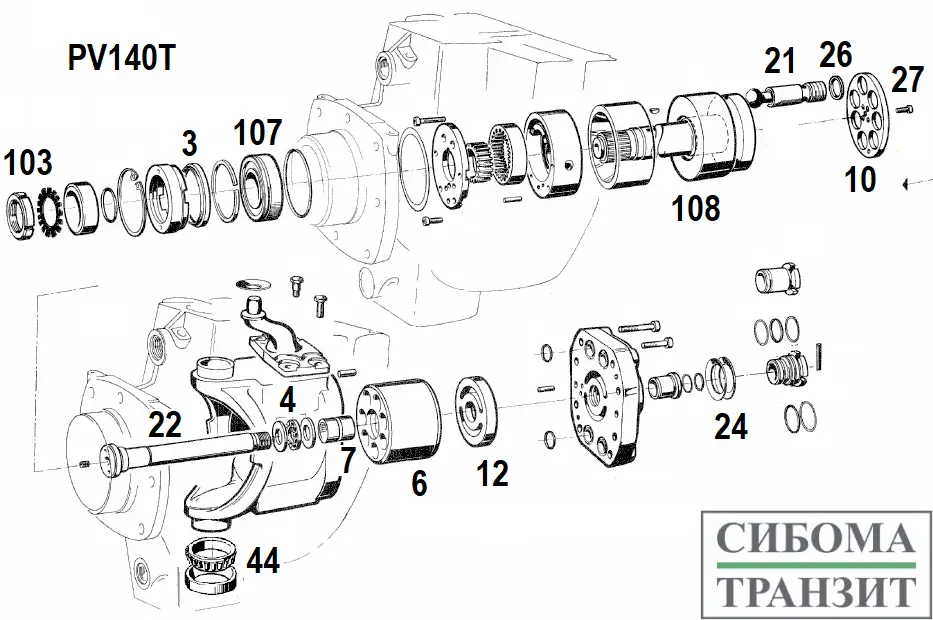 PV140T

103
3
107
21
26
27
10
108

22
4
7
6
12
24
44

СИБОМА
ТРАНЗИТ