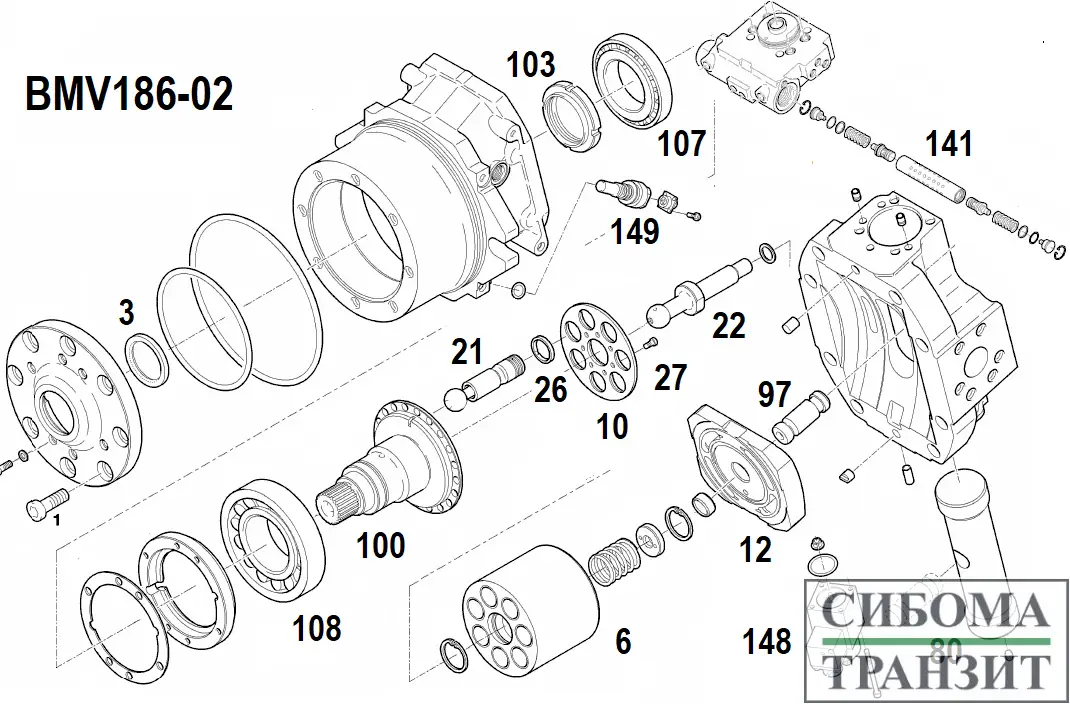 BMV186-02

103

107

141

149

3

22

21

26

27

10

97

1

100

12

108

6

148

80

СИБОМА
ТРАНЗИТ