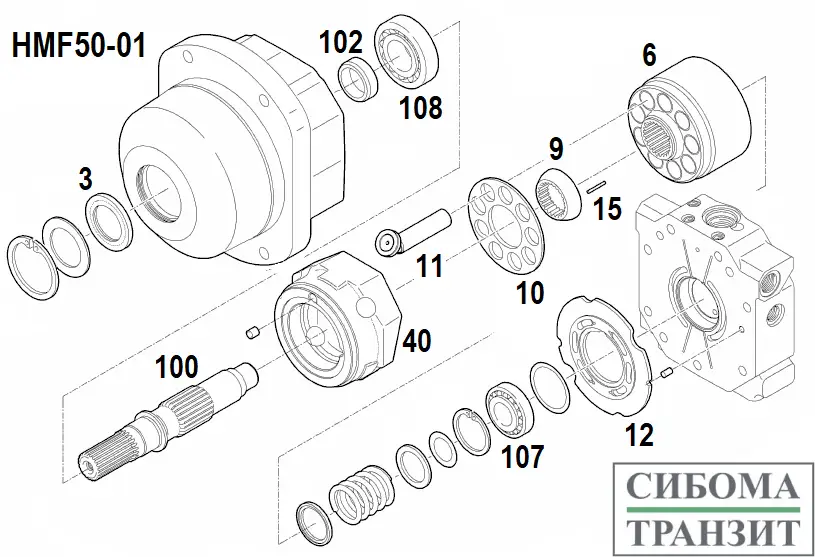 HMF50-01

102

108

6

3

9

15

11

10

40

100

12

107

СИБОМА
ТРАНЗИТ