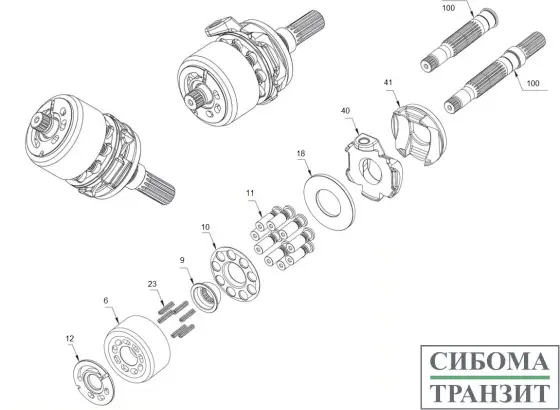 100
100
41
40
18
11
10
9
23
6
12
СИБОМА
ТРАНЗИТ