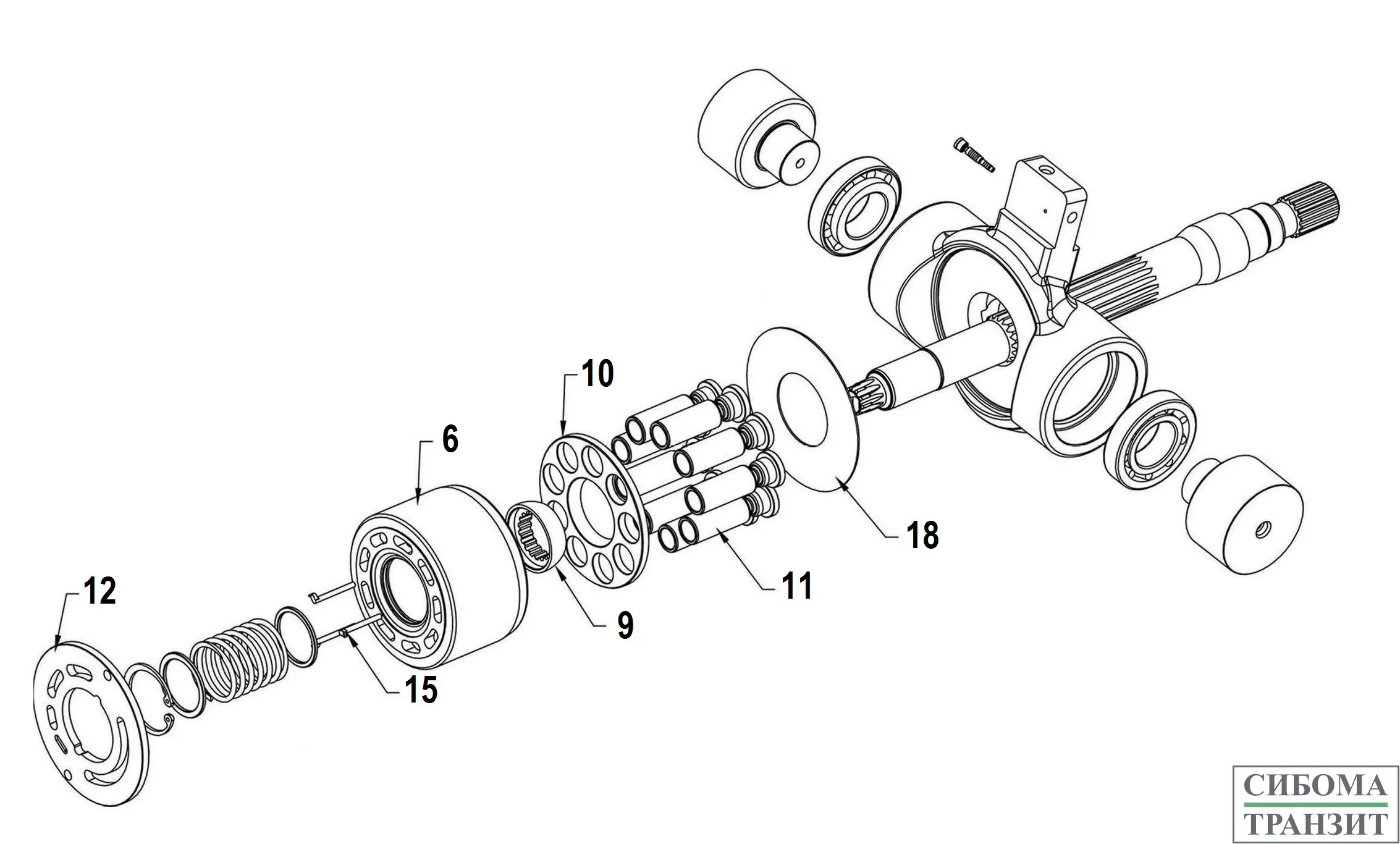 10
6
18
11
12
9
15
СИБОМА
ТРАНЗИТ