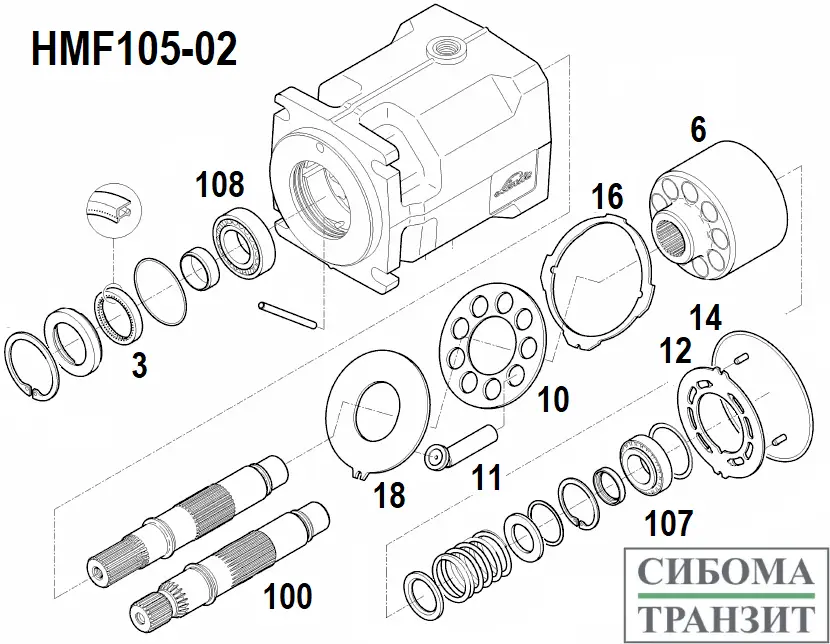 HMF105-02

108

6

16

3

14

12

10

18

11

107

100

СИБОМА
ТРАНЗИТ