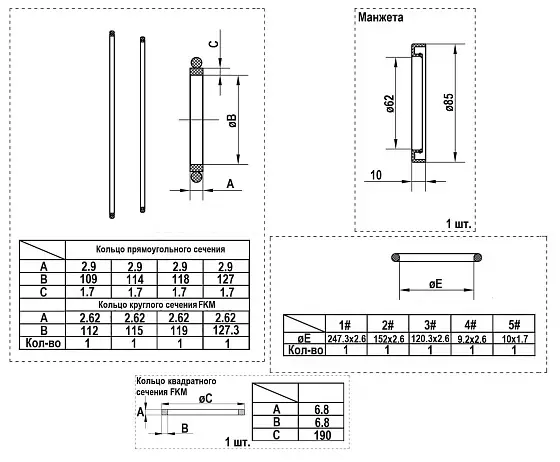 C

øB

A

| | Кольцо прямоугольного сечения | | | |
|---|---|---|---|---|
| A | 2.9 | 2.9 | 2.9 | 2.9 |
| B | 109 | 114 | 118 | 127 |
| C | 1.7 | 1.7 | 1.7 | 1.7 |
| | Кольцо круглого сечения FKM | | | |
| A | 2.62 | 2.62 | 2.62 | 2.62 |
| B | 112 | 115 | 119 | 127.3 |
| Кол-во | 1 | 1 | 1 | 1 |

Манжета

ø62

ø85

10

1 шт.

øE

| | 1# | 2# | 3# | 4# | 5# |
|---|---|---|---|---|---|
| øE | 247.3x2.6 | 152x2.6 | 120.3x2.6 | 9.2x2.6 | 10x1.7 |
| Кол-во | 1 | 1 | 1 | 1 | 1 |

Кольцо квадратного сечения FKM

øC

A

B

1 шт.

| | |
|---|---|
| A | 6.8 |
| B | 6.8 |
| C | 190 |