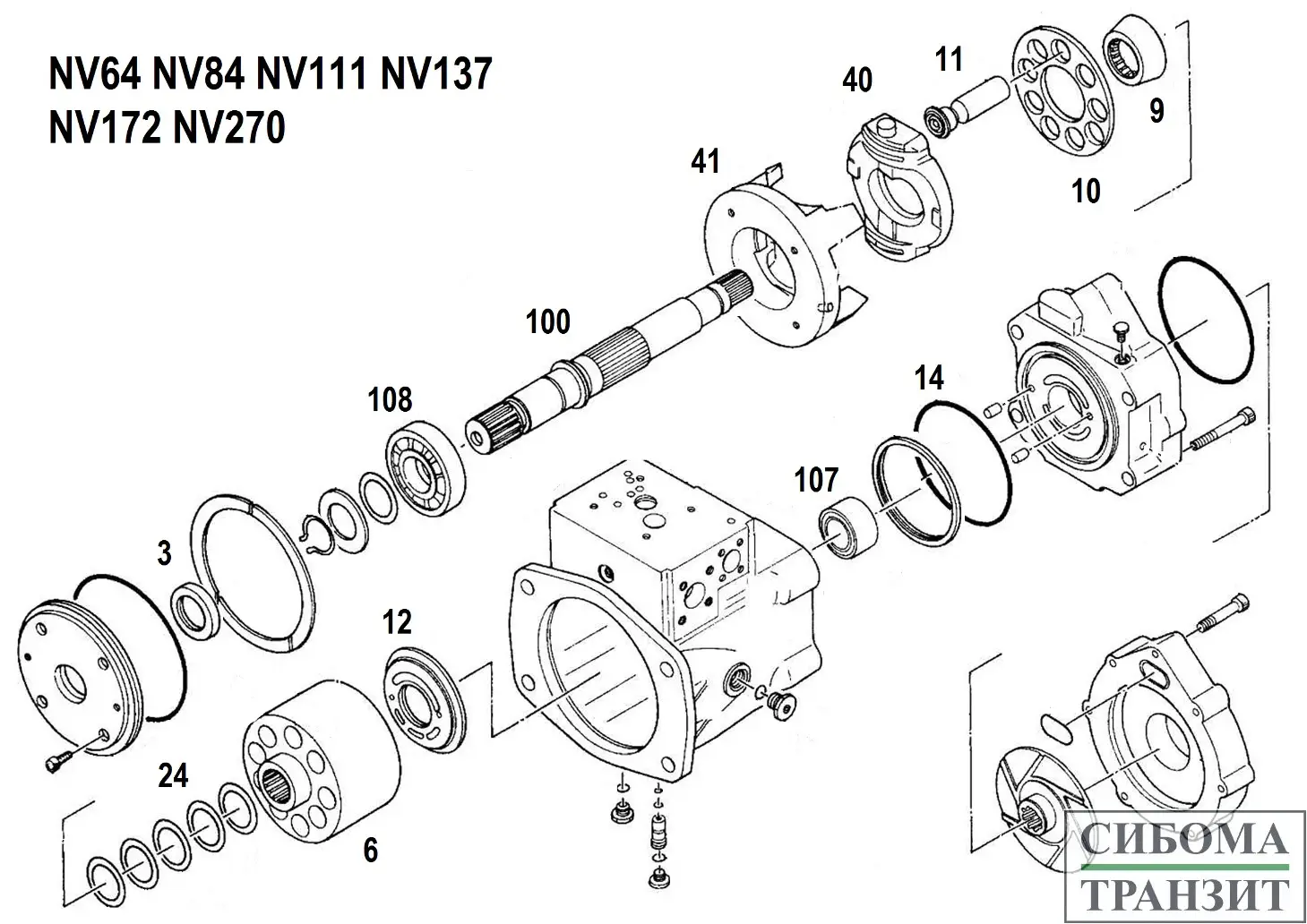 NV64 NV84 NV111 NV137
NV172 NV270

11
40
9
41
10
100
14
108
107
3
12
24
6

СИБОМА
ТРАНЗИТ