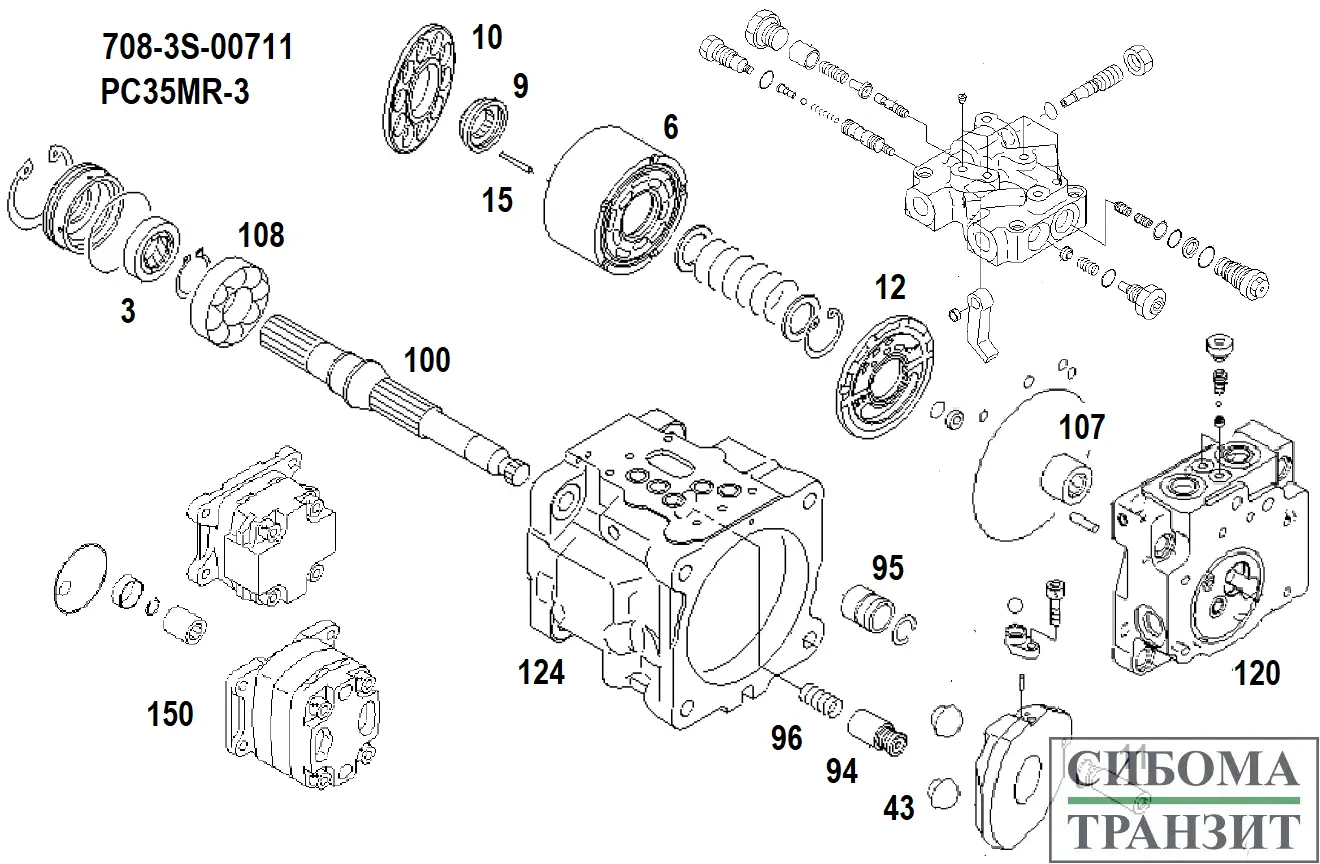 708-3S-00711
PC35MR-3

10
9
6
15
108
3
12
100
107
95
124
120
150
96
94
43

СИБОМА
ТРАНЗИТ