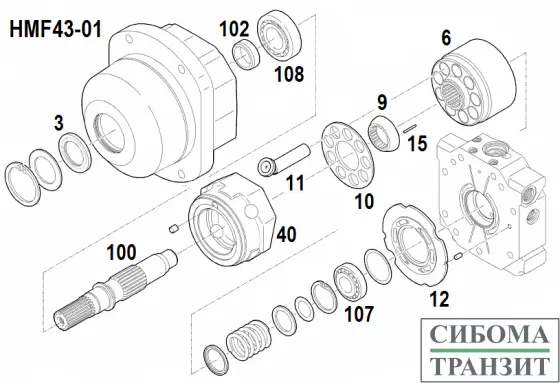 HMF43-01

102

108

6

3

9

15

11

10

40

100

12

107

СИБОМА
ТРАНЗИТ