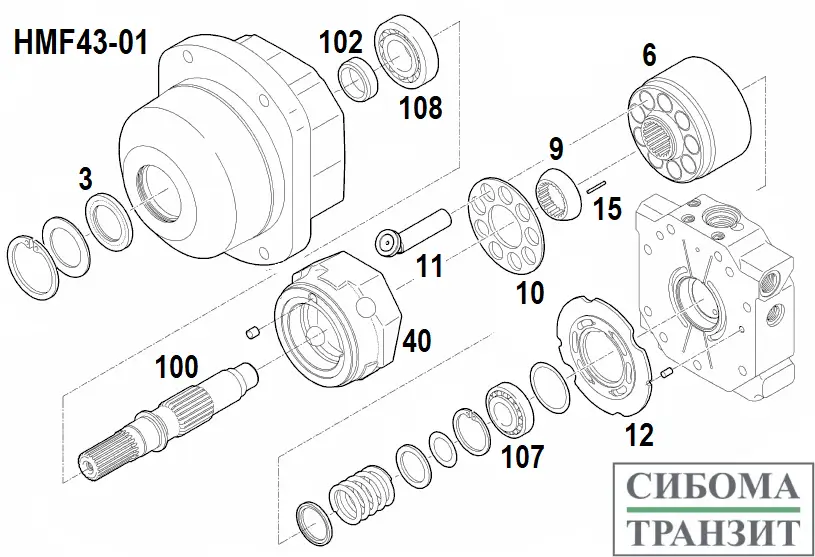 HMF43-01

102

108

6

3

9

15

11

10

40

100

12

107

СИБОМА
ТРАНЗИТ