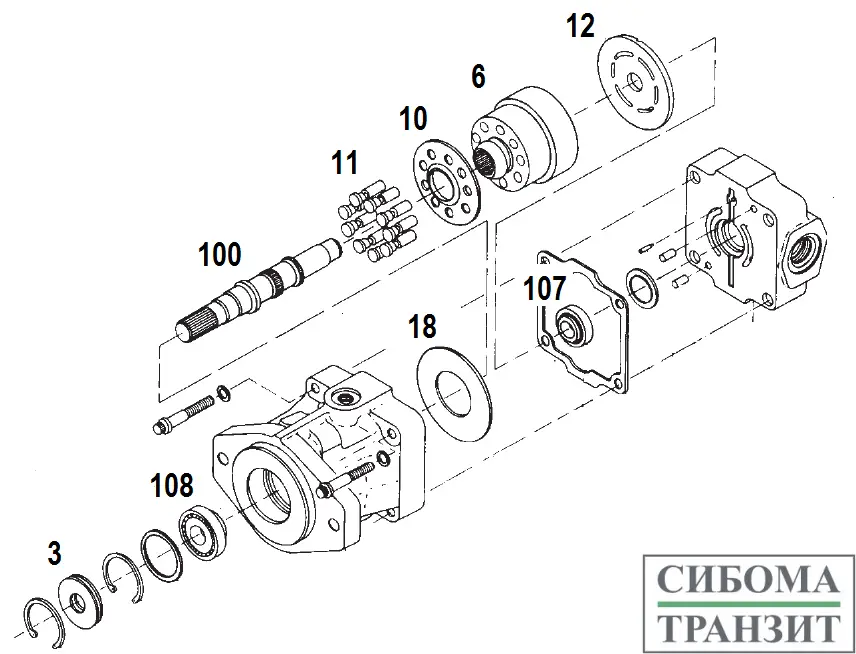 12
6
10
11
100
107
18
108
3
СИБОМА
ТРАНЗИТ