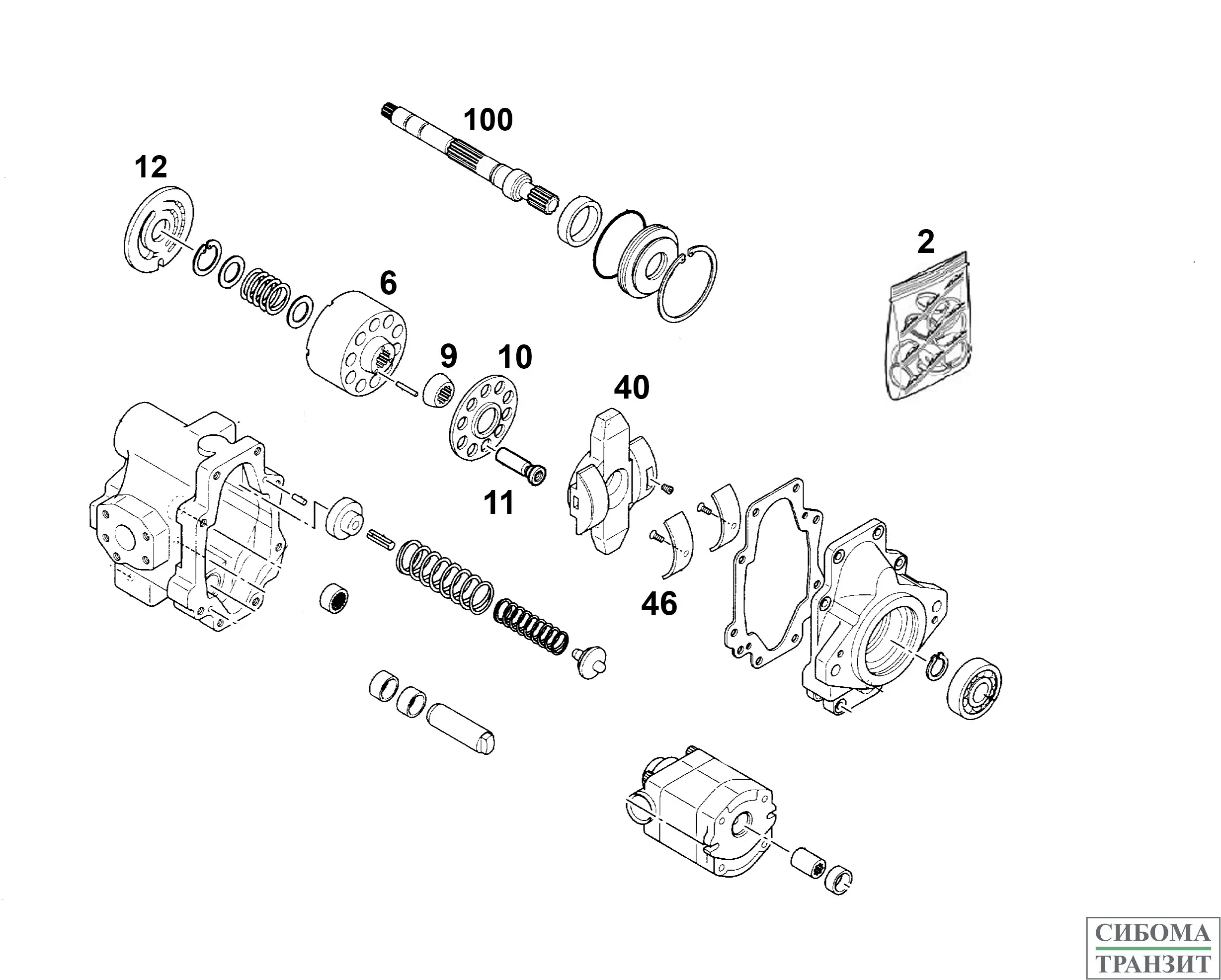 100
12
2
6
9
10
40
11
46
СИБОМА
ТРАНЗИТ