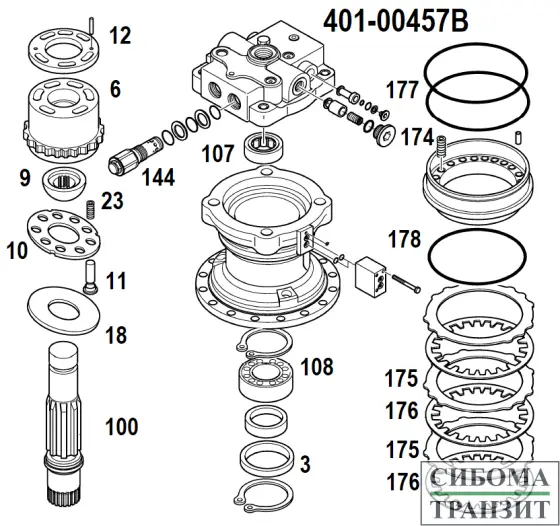 401-00457B

12
6
9
23
10
11
18
100
144
107
108
3
177
174
178
175
176
175
176

СИБОМА
ТРАНЗИТ