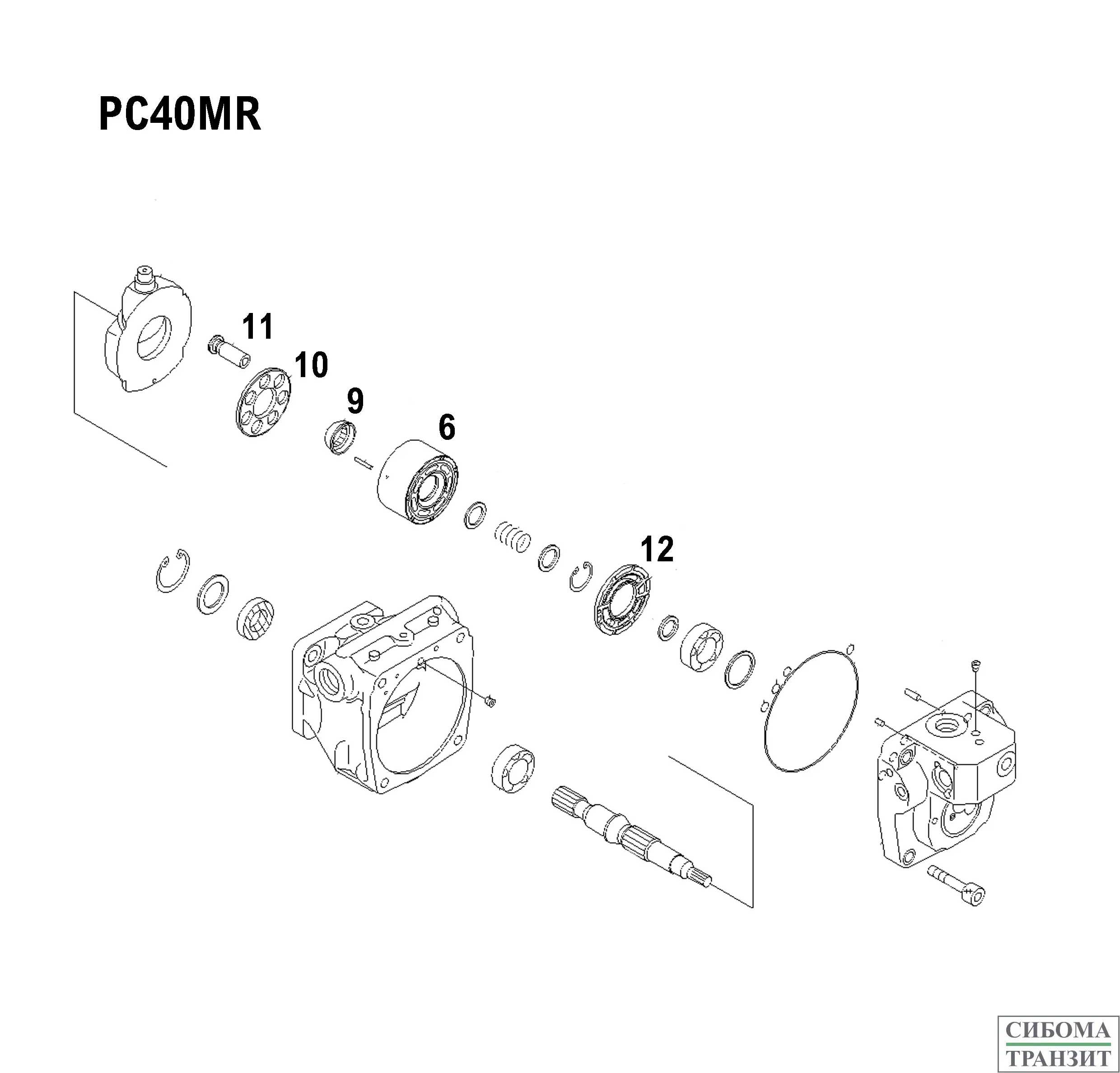 PC40MR

11
10
9
6
12

СИБОМА
ТРАНЗИТ