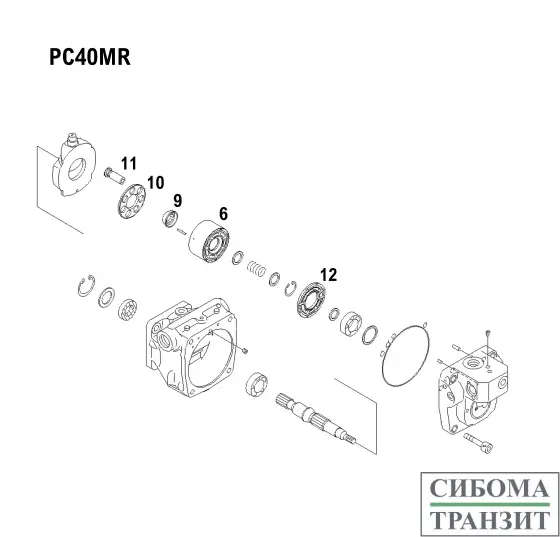 PC40MR

11
10
9
6
12

СИБОМА
ТРАНЗИТ