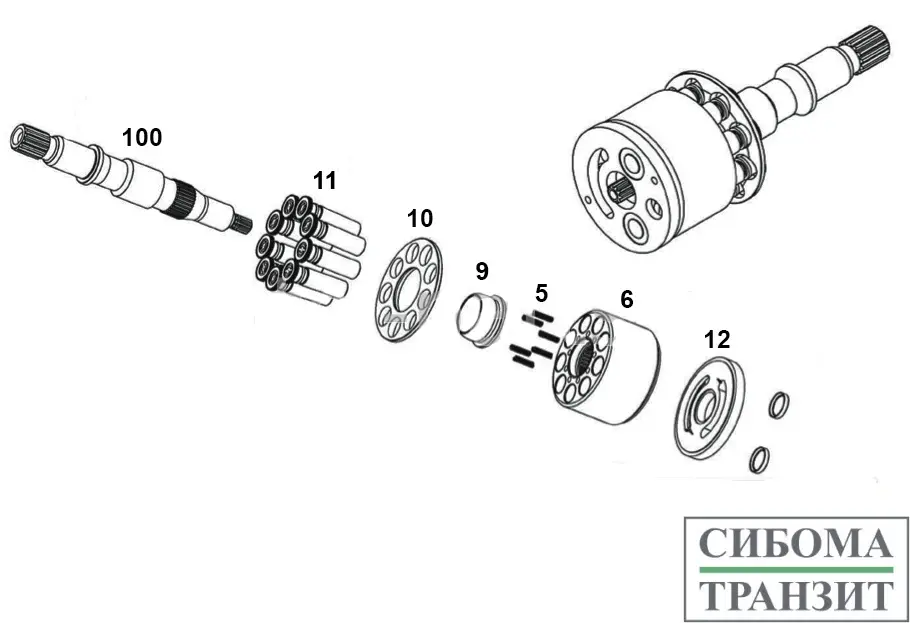 100
11
10
9
5
6
12

СИБОМА
ТРАНЗИТ