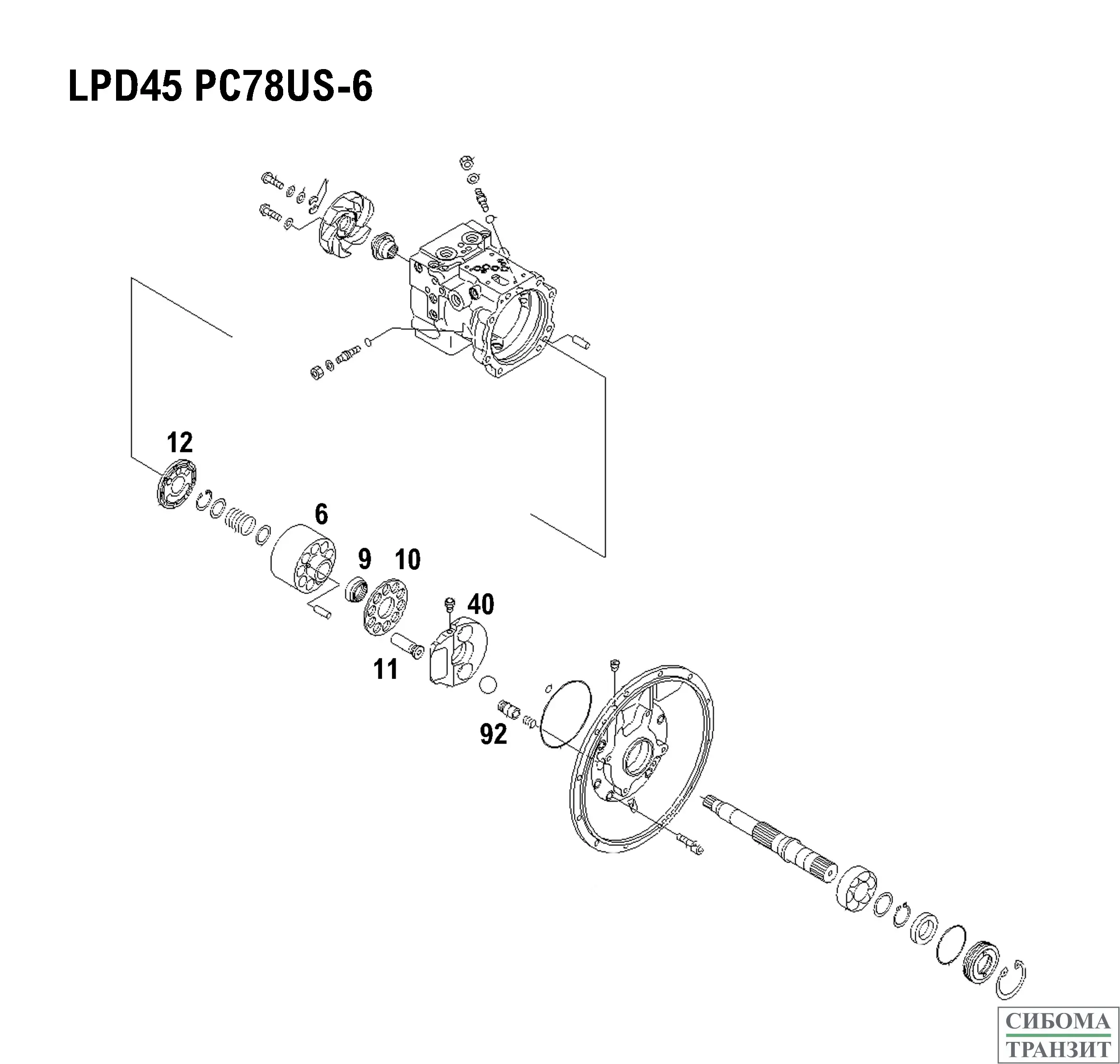 LPD45 PC78US-6

12

6

9

10

40

11

92

СИБОМА
ТРАНЗИТ