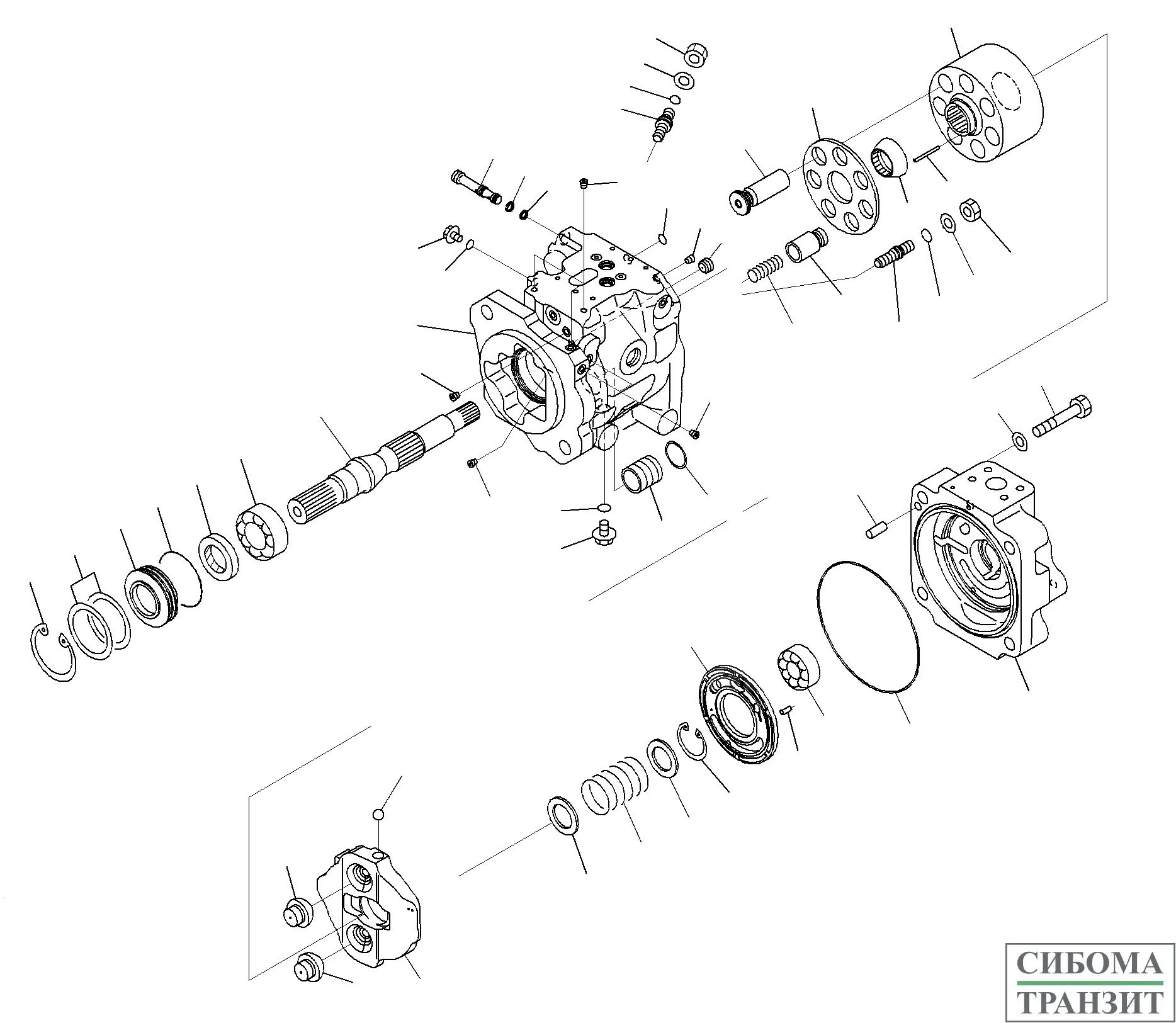 СИБОМА
ТРАНЗИТ