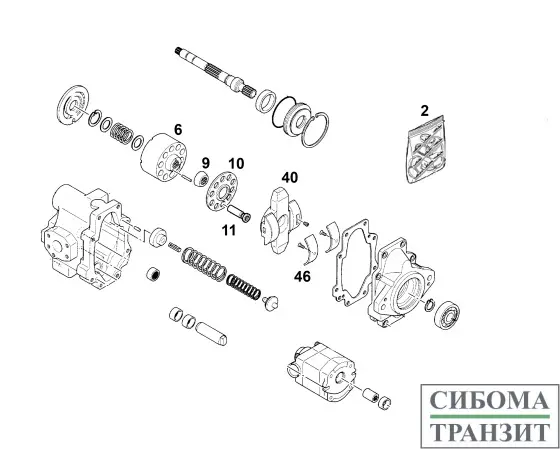 2
6
9
10
40
11
46
СИБОМА
ТРАНЗИТ