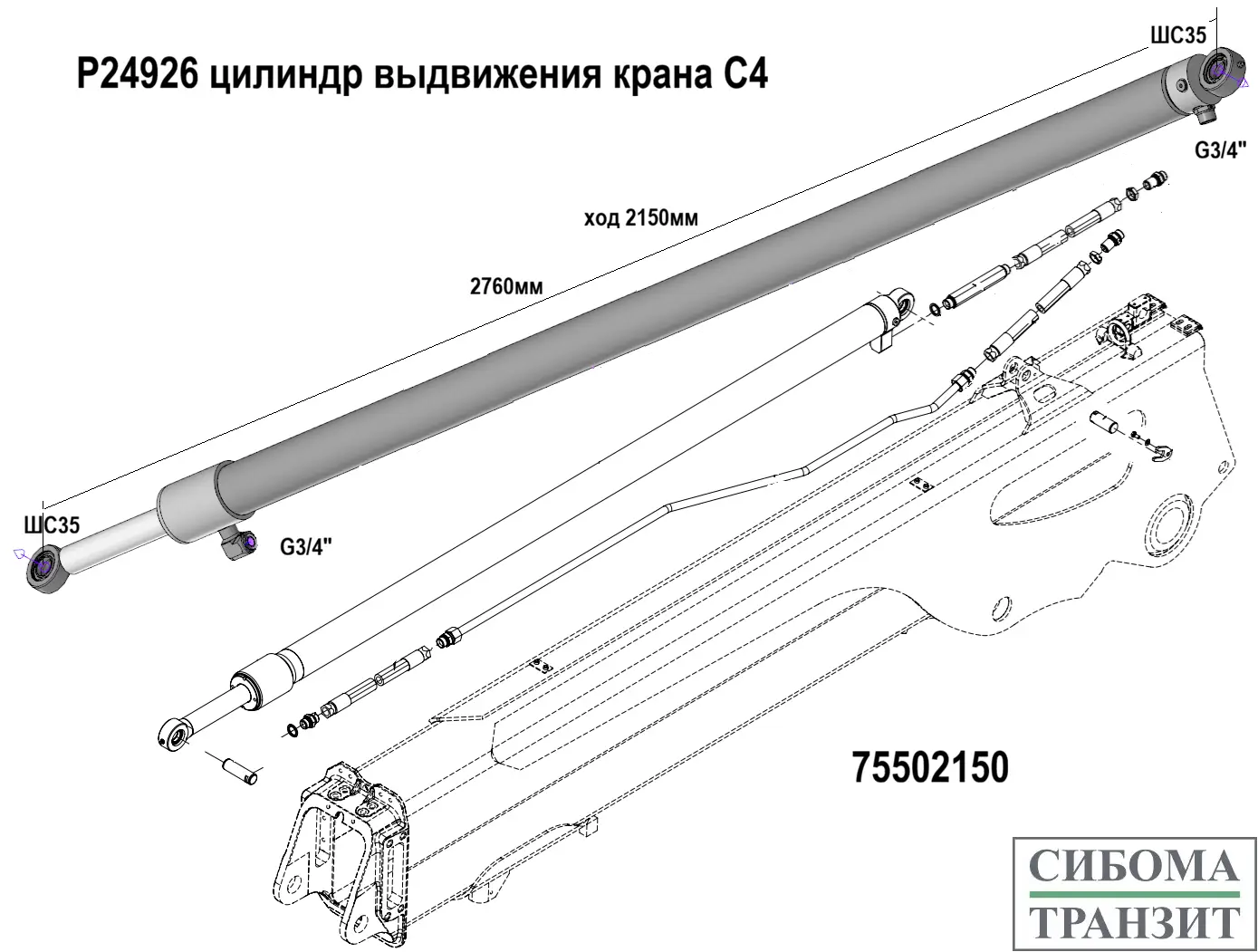 Р24926 цилиндр выдвижения крана С4

ШС35

G3/4"

ход 2150мм

2760мм

ШС35

G3/4"

75502150

СИБОМА
ТРАНЗИТ