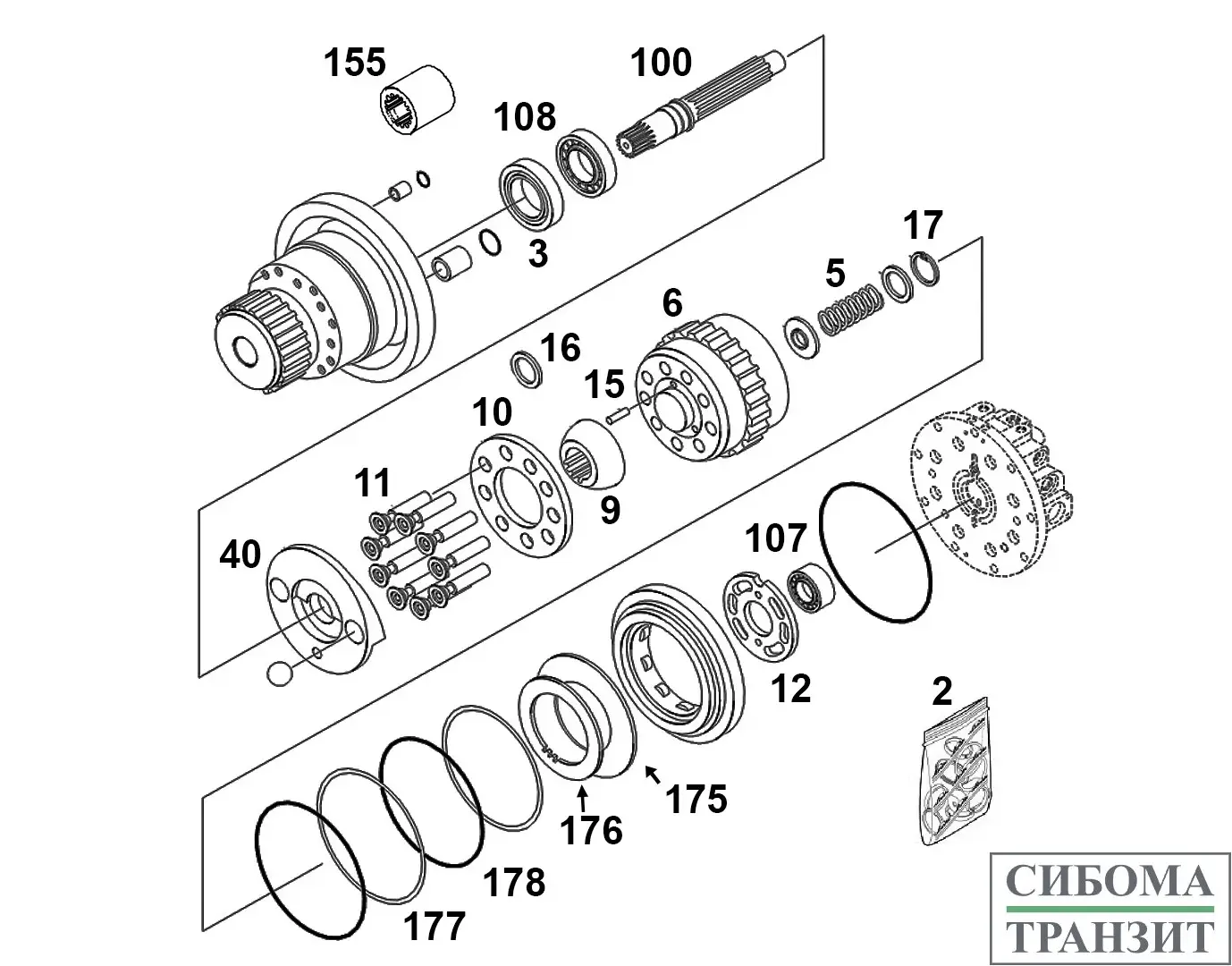 155
100
108
3
17
5
6
16
15
10
11
9
40
107
12
2
175
176
178
177
СИБОМА
ТРАНЗИТ