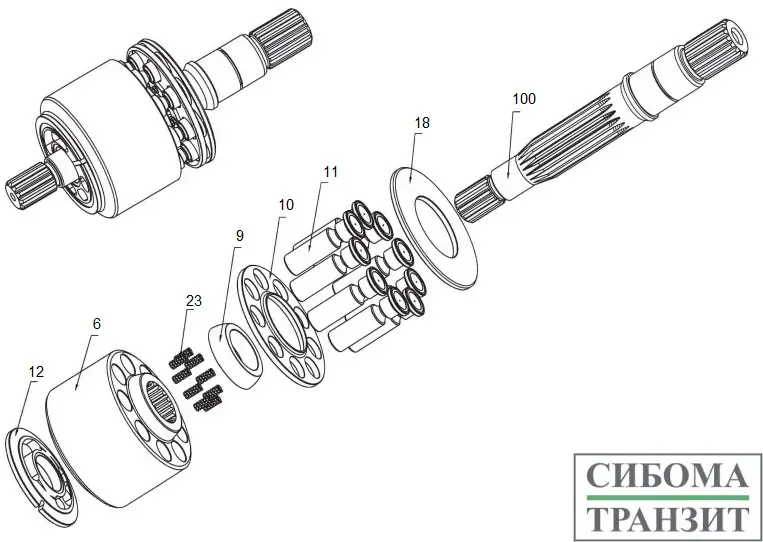 100
18
11
10
9
23
6
12

СИБОМА
ТРАНЗИТ