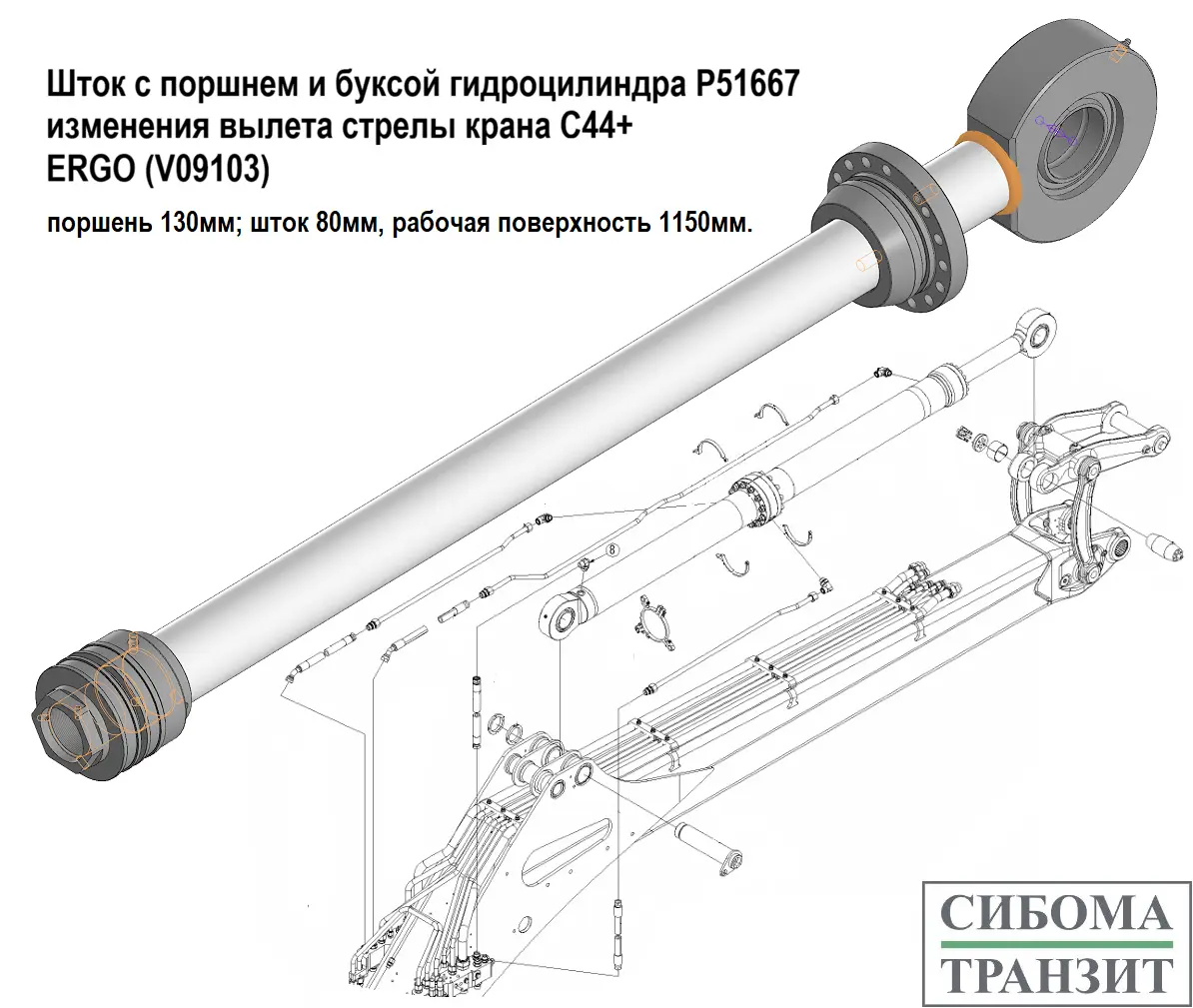 Шток с поршнем и буксой гидроцилиндра P51667 изменения вылета стрелы крана C44+ ERGO (V09103)

поршень 130мм; шток 80мм, рабочая поверхность 1150мм.

8

СИБОМА
ТРАНЗИТ