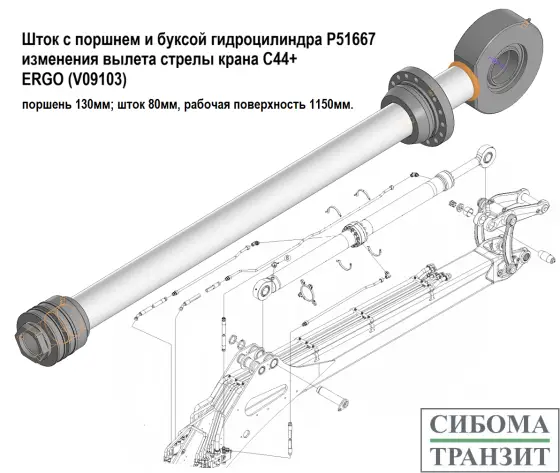 Шток с поршнем и буксой гидроцилиндра P51667 изменения вылета стрелы крана C44+ ERGO (V09103)

поршень 130мм; шток 80мм, рабочая поверхность 1150мм.

СИБОМА
ТРАНЗИТ