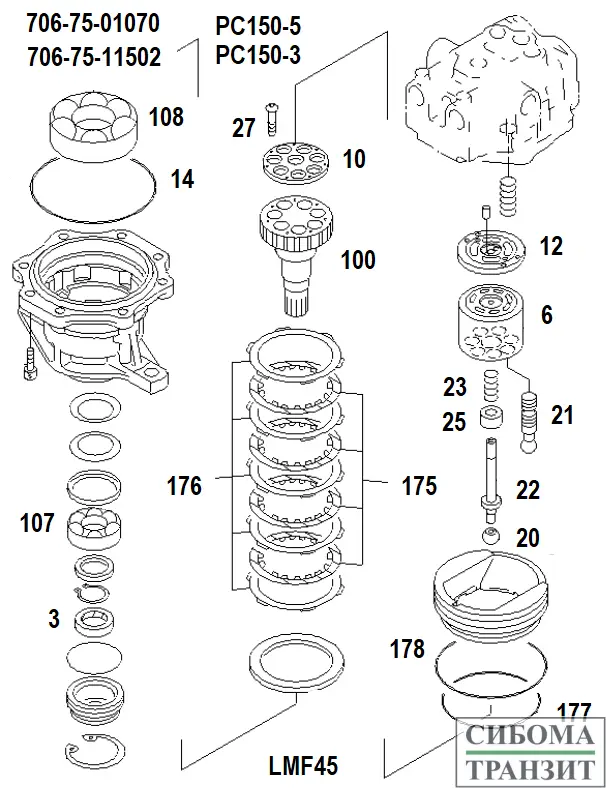 706-75-01070
706-75-11502

PC150-5
PC150-3

108
14
27
10
100
12
6
23
25
21
22
20
176
175
107
3
178
177

LMF45

СИБОМА
ТРАНЗИТ