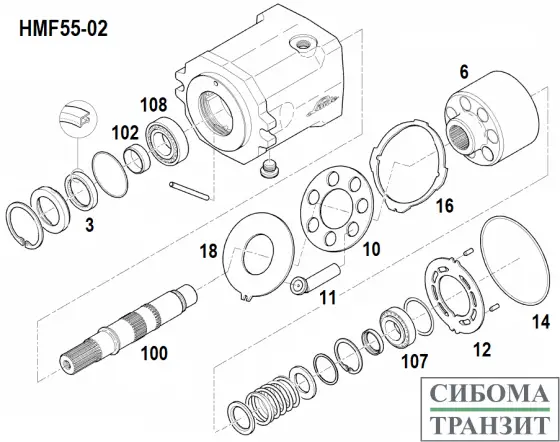 HMF55-02

108

102

6

3

16

18

10

11

14

100

12

107

СИБОМА
ТРАНЗИТ