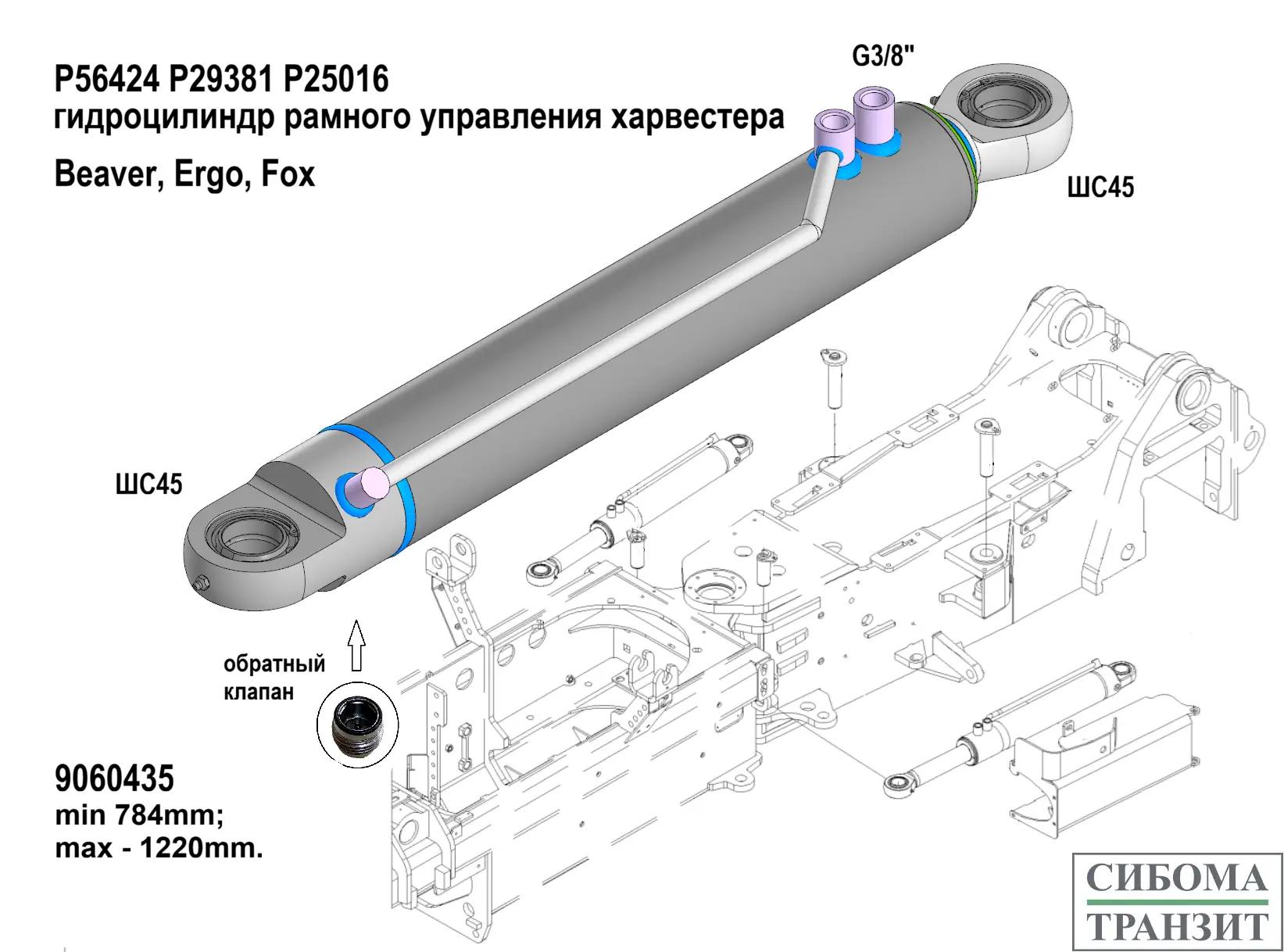 P56424 P29381 P25016
гидроцилиндр рамного управления харвестера

Beaver, Ergo, Fox

G3/8"

ШС45

ШС45

обратный клапан

9060435
min 784mm;
max - 1220mm.

СИБОМА
ТРАНЗИТ