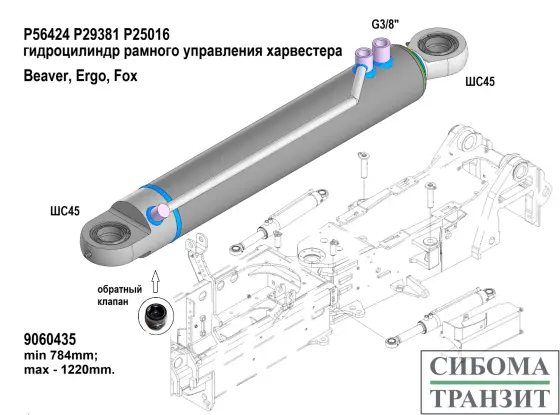 P56424 P29381 P25016
гидроцилиндр рамного управления харвестера

Beaver, Ergo, Fox

G3/8"

ШС45

ШС45

обратный клапан

9060435
min 784mm;
max - 1220mm.

СИБОМА
ТРАНЗИТ