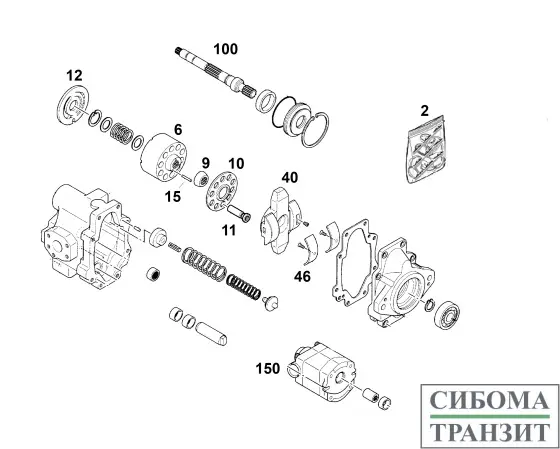 100
12
2
6
9
10
40
15
11
46
150
СИБОМА
ТРАНЗИТ