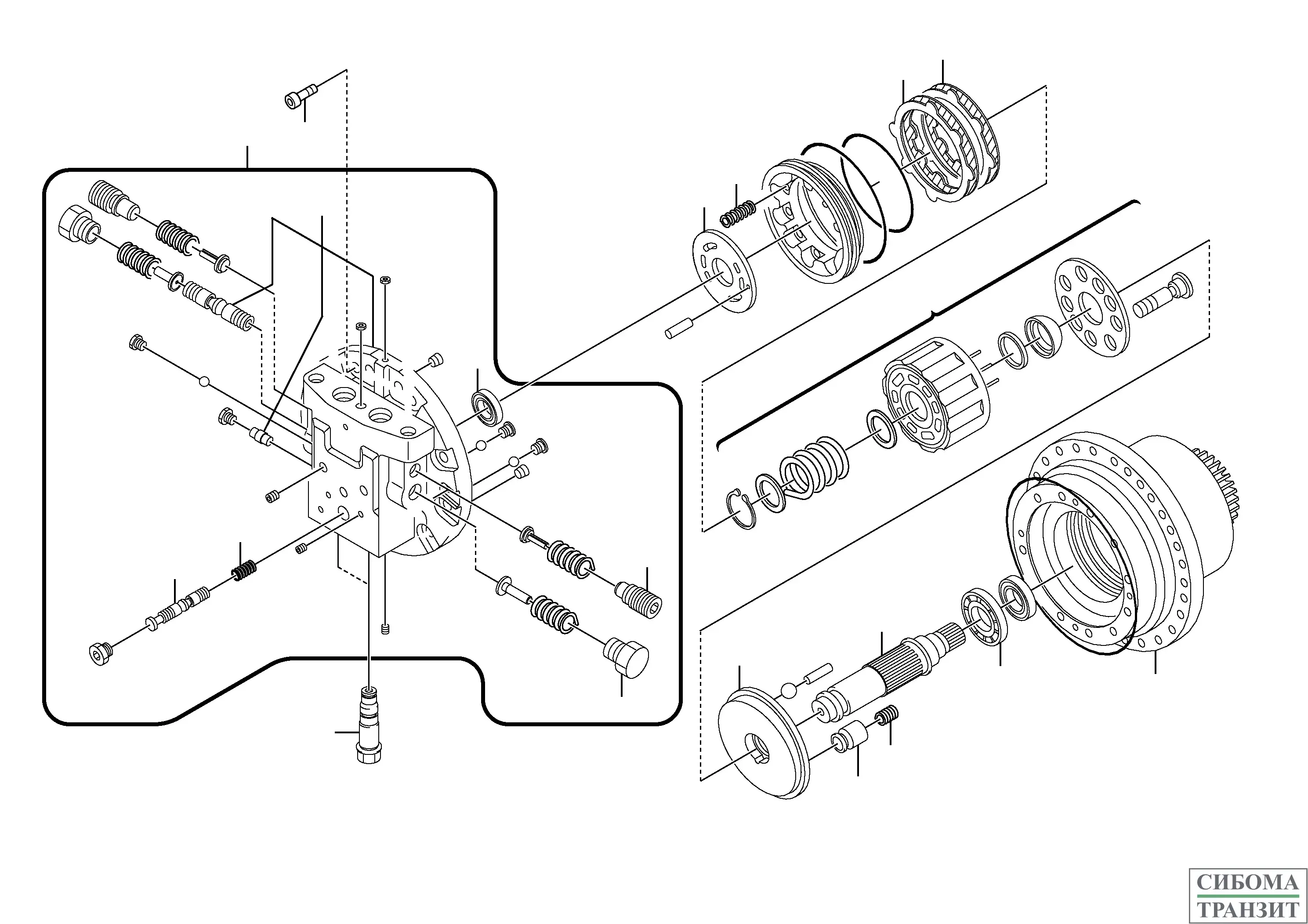 СИБОМА
ТРАНЗИТ