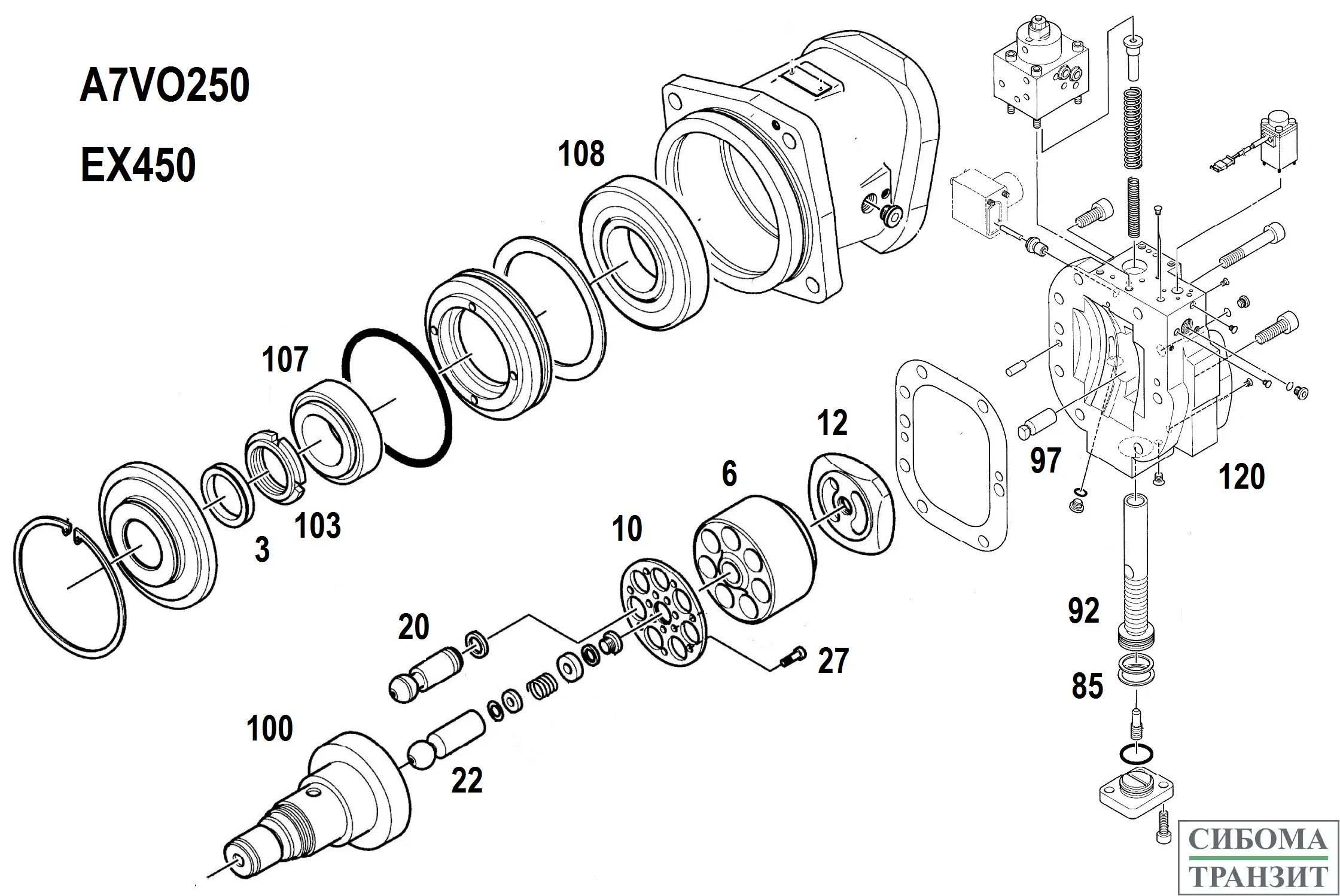 A7VO250

EX450

108

107

12

6

97

120

103

3

10

20

27

92

85

100

22

СИБОМА
ТРАНЗИТ