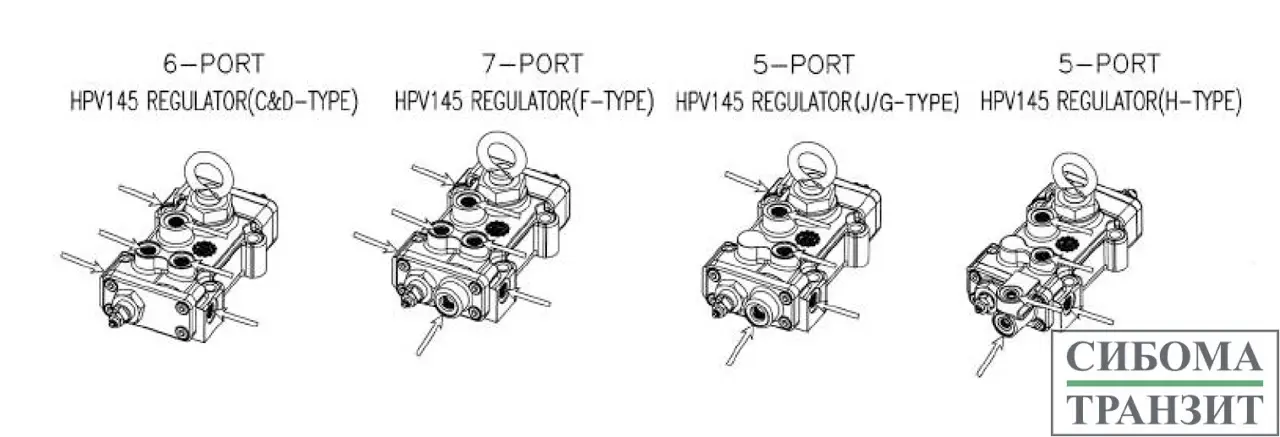 6-PORT
HPV145 REGULATOR(C&D-TYPE)

7-PORT
HPV145 REGULATOR(F-TYPE)

5-PORT
HPV145 REGULATOR(J/G-TYPE)

5-PORT
HPV145 REGULATOR(H-TYPE)

СИБОМА
ТРАНЗИТ