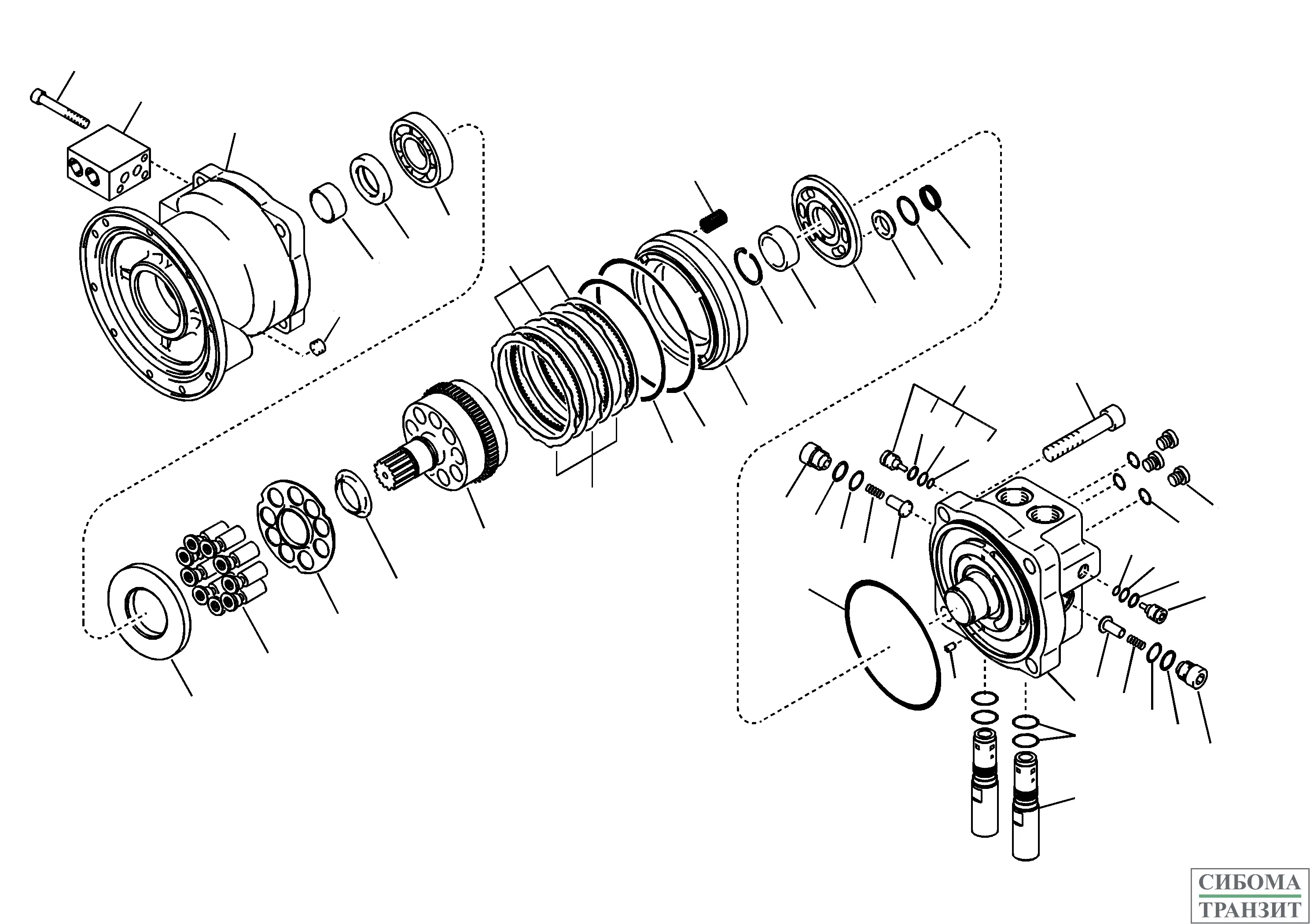 СИБОМА
ТРАНЗИТ