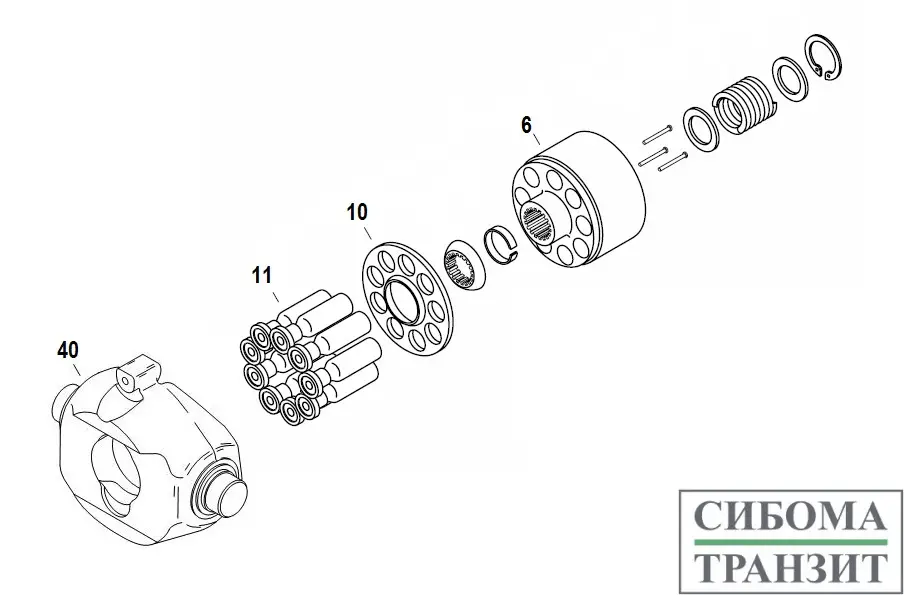 6

10

11

40

СИБОМА
ТРАНЗИТ