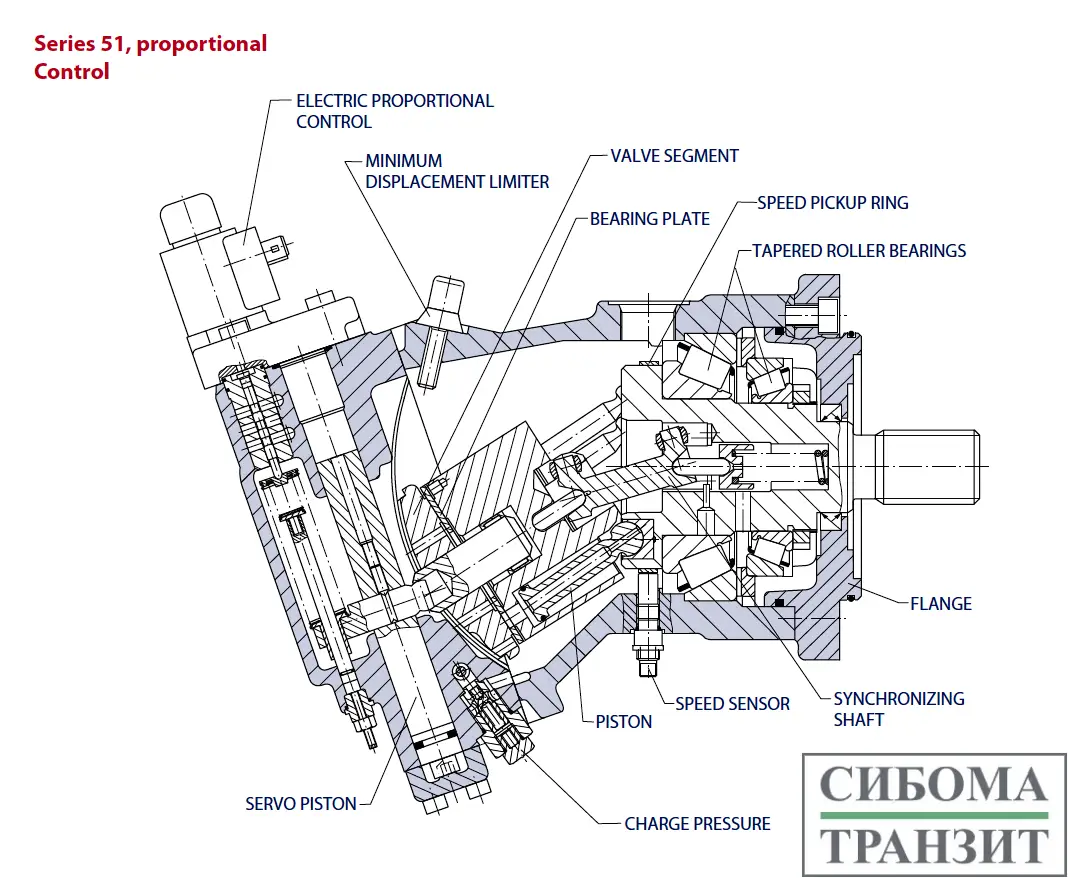 Series 51, proportional Control

ELECTRIC PROPORTIONAL CONTROL

MINIMUM DISPLACEMENT LIMITER

VALVE SEGMENT

BEARING PLATE

SPEED PICKUP RING

TAPERED ROLLER BEARINGS

FLANGE

SYNCHRONIZING SHAFT

SPEED SENSOR

PISTON

SERVO PISTON

CHARGE PRESSURE

СИБОМА
ТРАНЗИТ